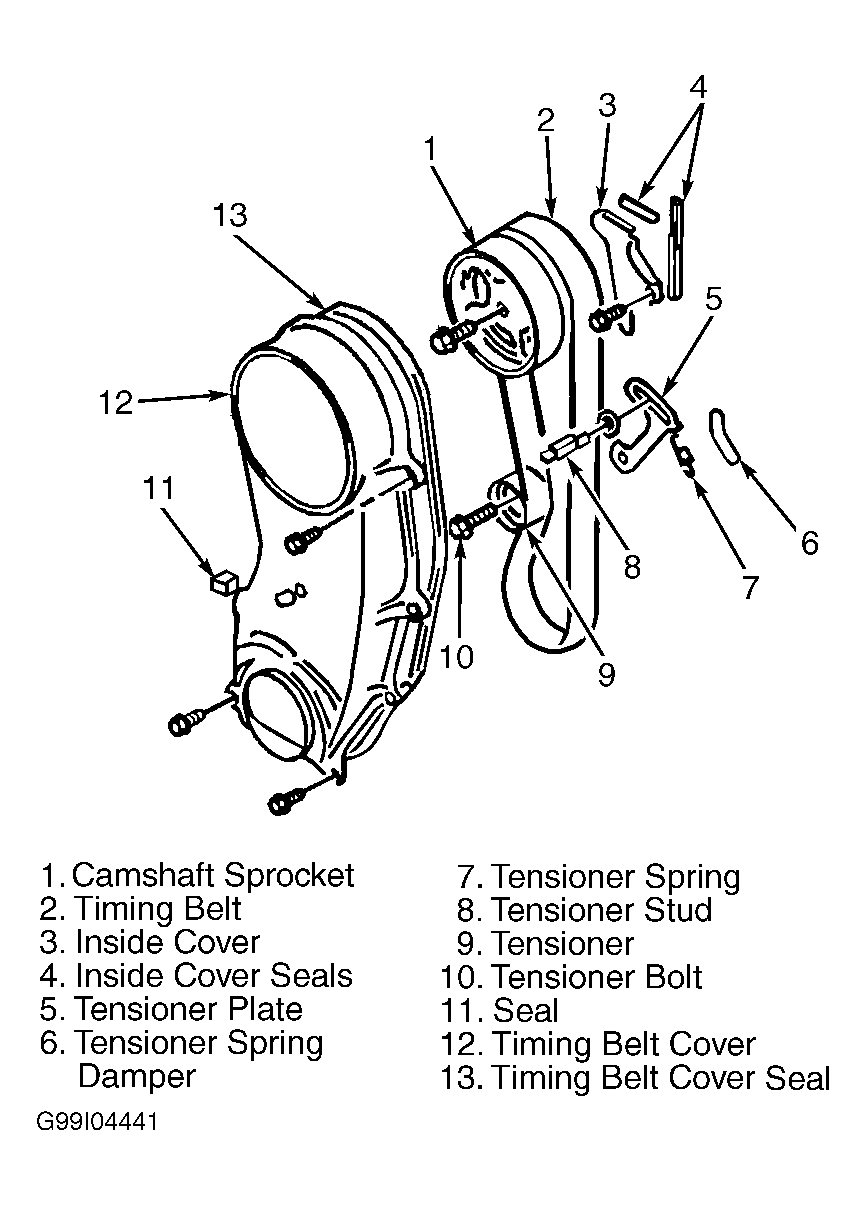 4
3
2
1
13
5
12
11
6
8
7
10
9

1. Camshaft Sprocket
2. Timing Belt
3. Inside Cover
4. Inside Cover Seals
5. Tensioner Plate
6. Tensioner Spring Damper

7. Tensioner Spring
8. Tensioner Stud
9. Tensioner
10. Tensioner Bolt
11. Seal
12. Timing Belt Cover
13. Timing Belt Cover Seal

G99I04441