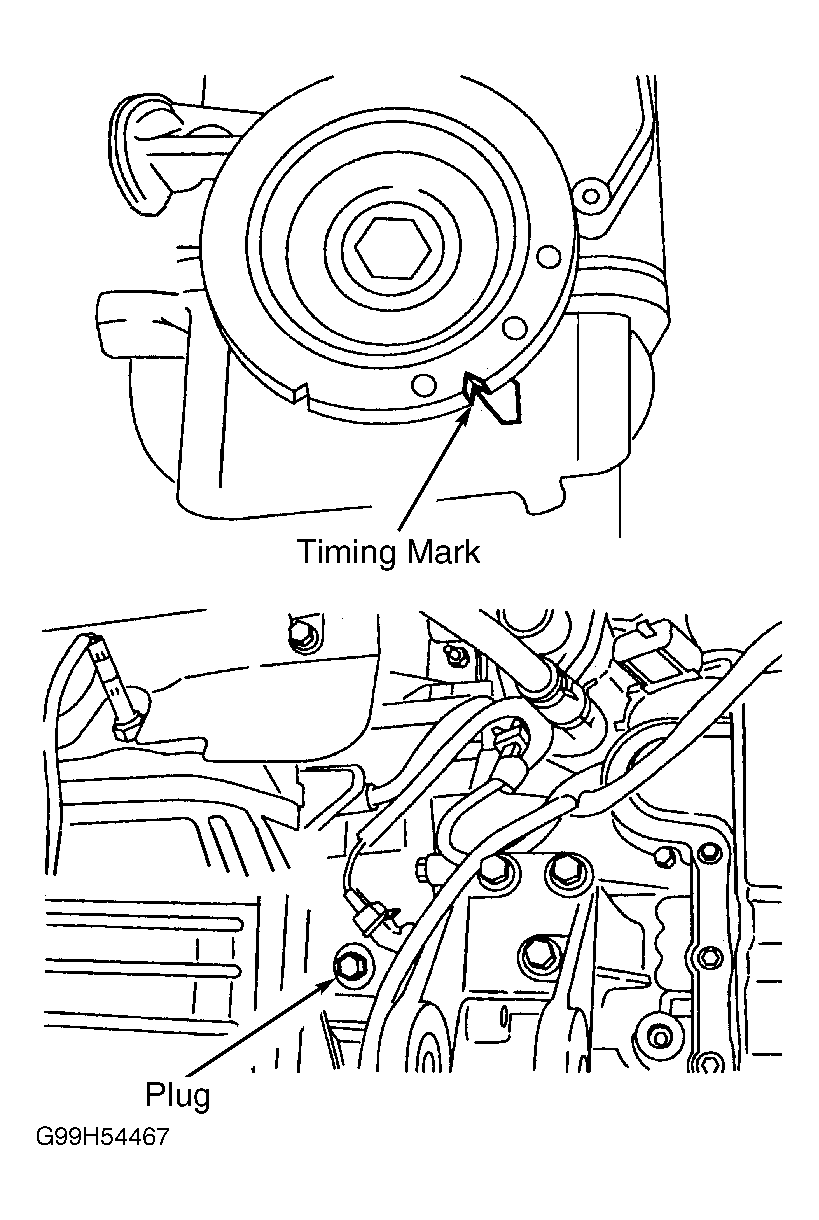 Timing Mark

Plug

G99H54467