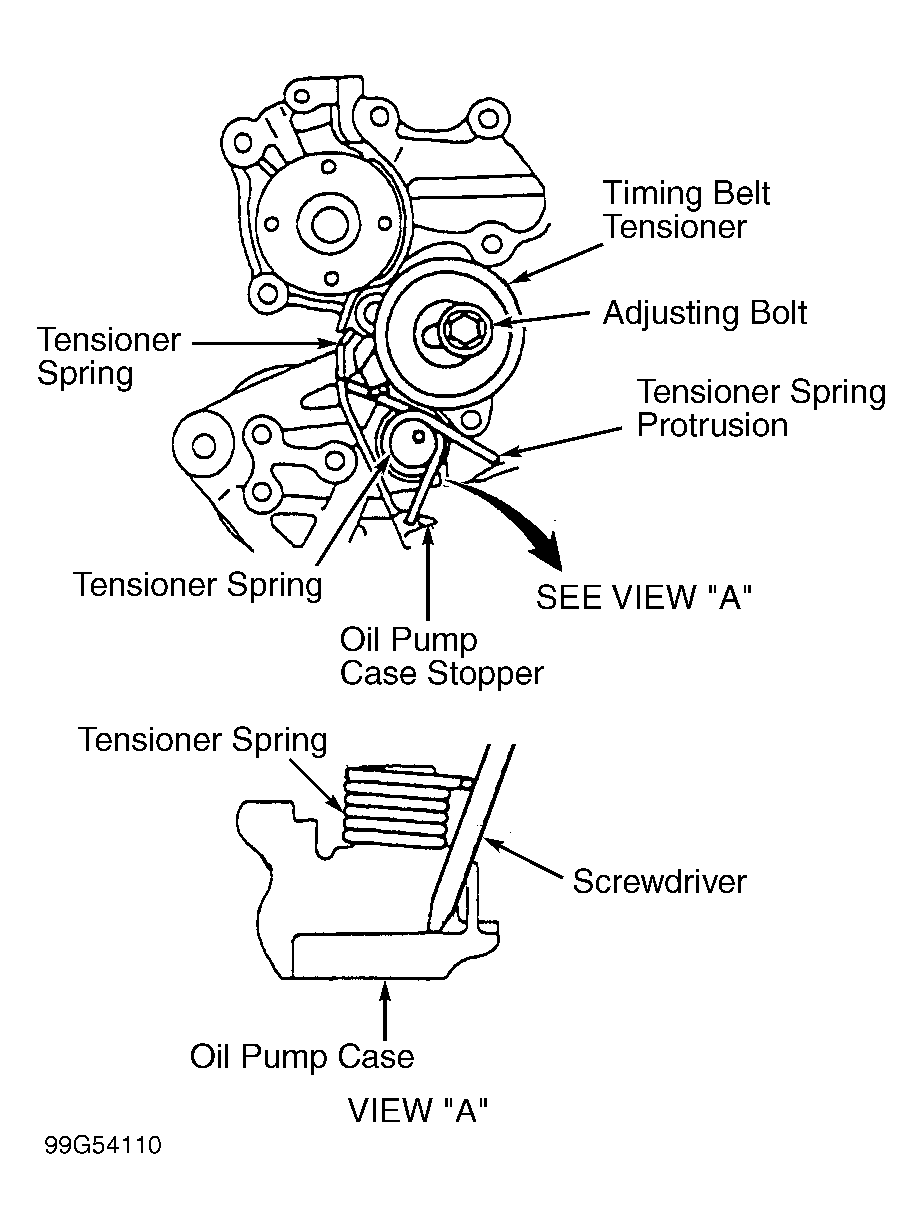 Timing Belt Tensioner

Adjusting Bolt

Tensioner Spring

Tensioner Spring Protrusion

Tensioner Spring

SEE VIEW "A"

Oil Pump Case Stopper

Tensioner Spring

Screwdriver

Oil Pump Case

VIEW "A"

99G54110