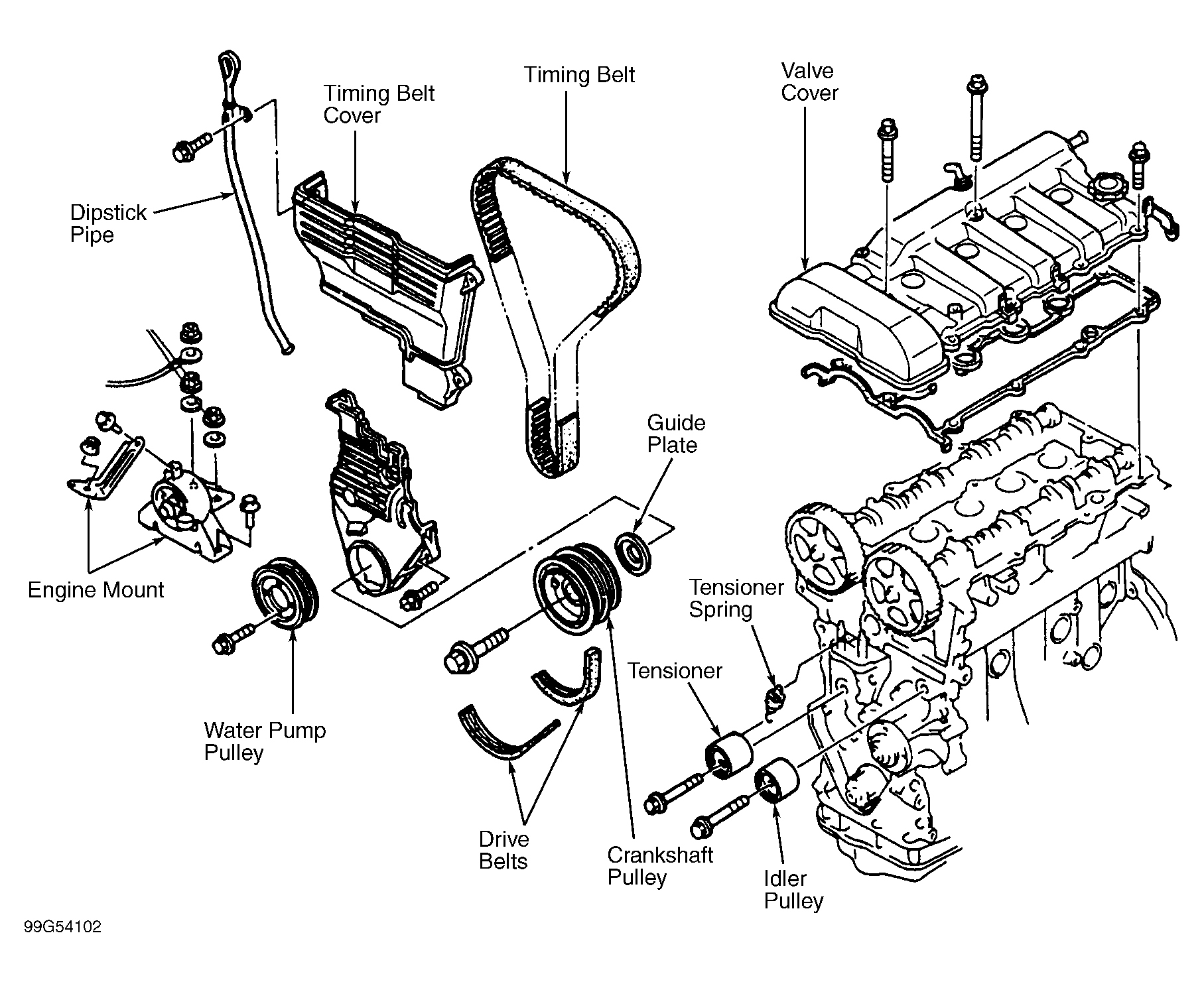 Timing Belt
Cover

Timing Belt

Valve
Cover

Dipstick
Pipe

Guide
Plate

Engine Mount

Tensioner
Spring

Tensioner

Water Pump
Pulley

Drive
Belts

Crankshaft
Pulley

Idler
Pulley

99G54102