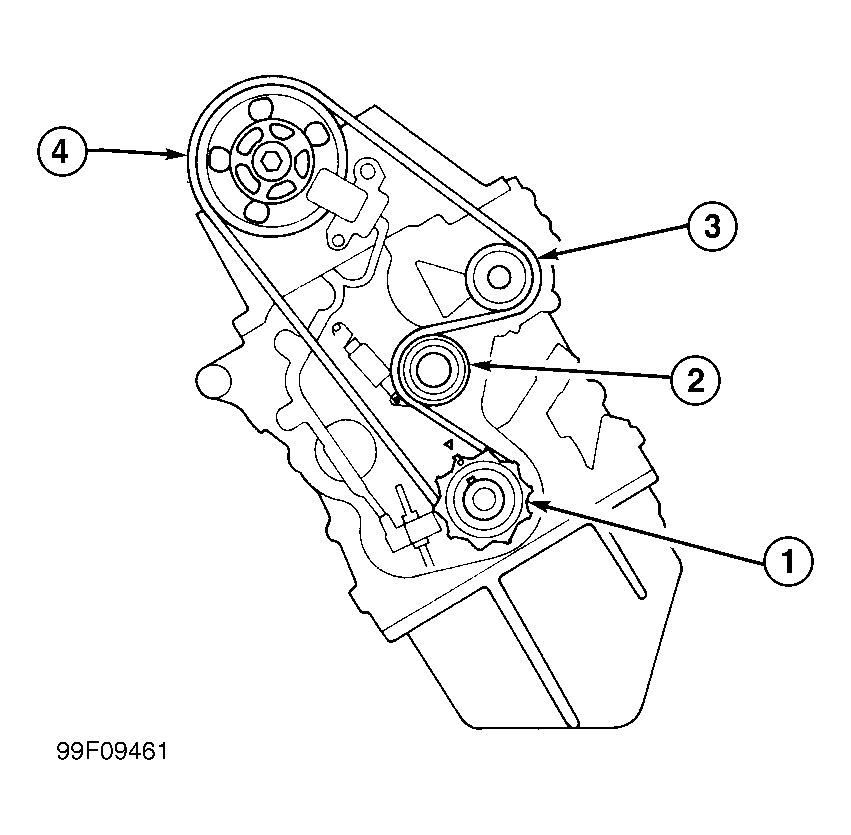 4
3
2
1
99F09461