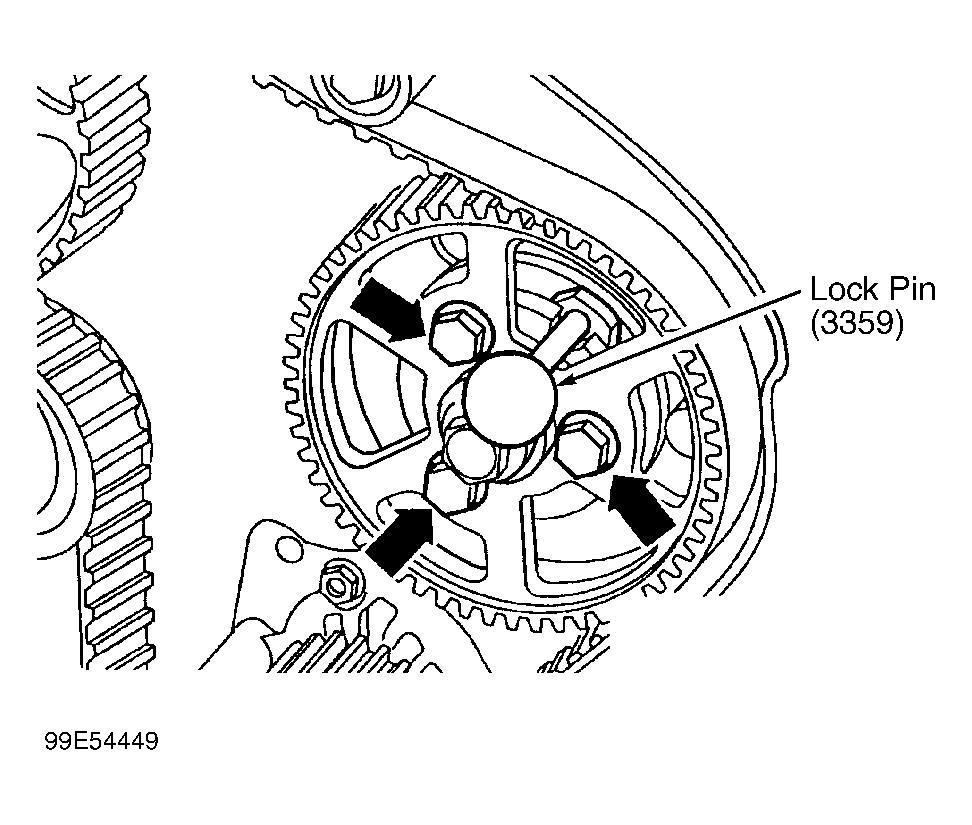 Lock Pin
(3359)

99E54449