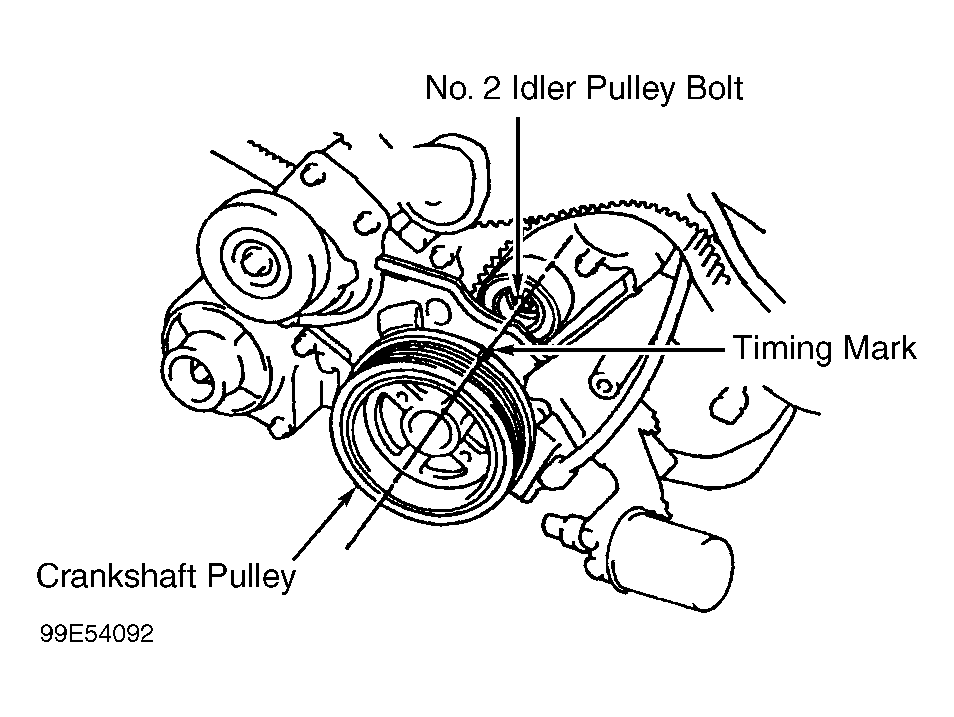 No. 2 Idler Pulley Bolt

Timing Mark

Crankshaft Pulley

99E54092