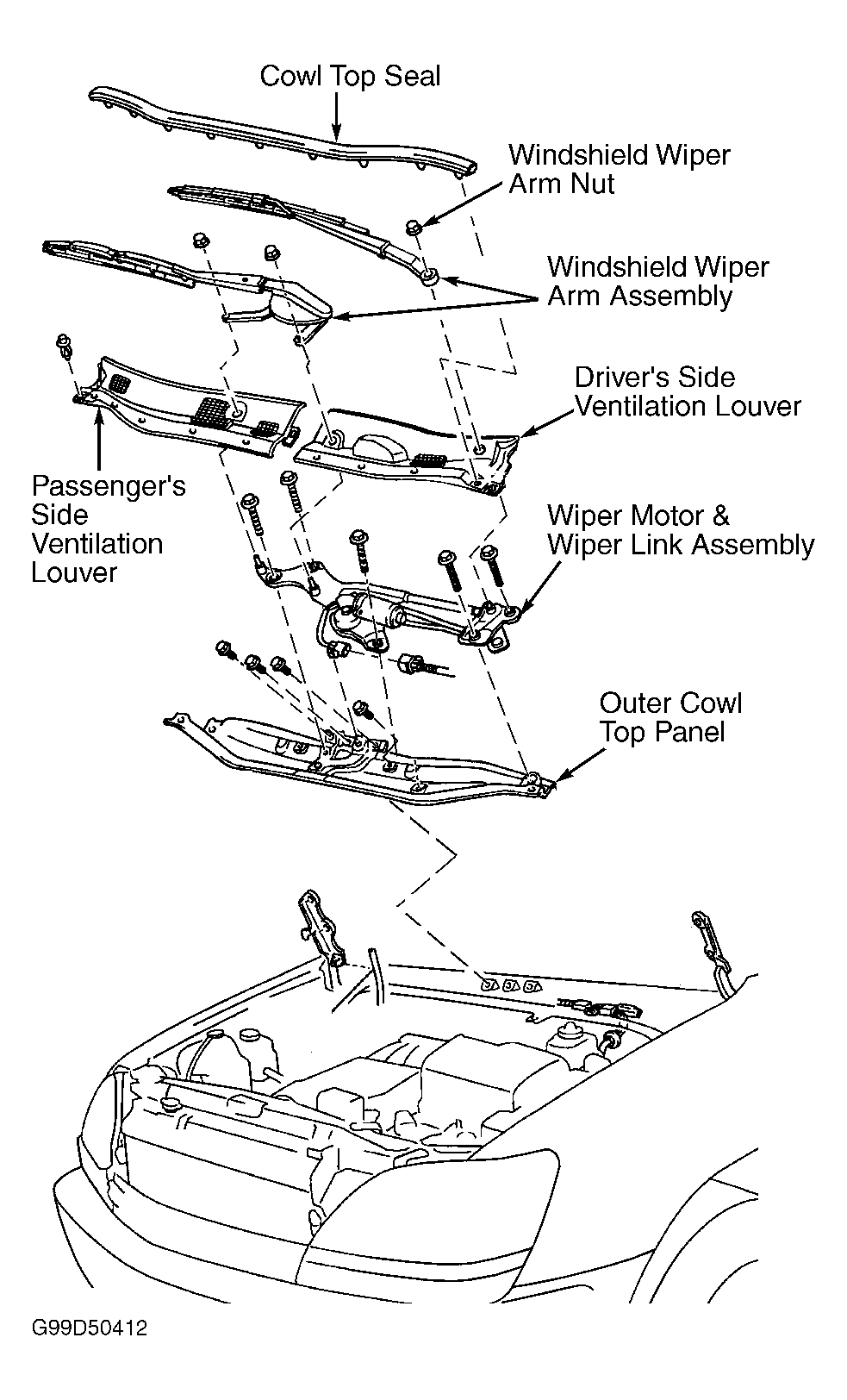 Cowl Top Seal

Windshield Wiper Arm Nut

Windshield Wiper Arm Assembly

Driver's Side Ventilation Louver

Passenger's Side Ventilation Louver

Wiper Motor & Wiper Link Assembly

Outer Cowl Top Panel

G99D50412