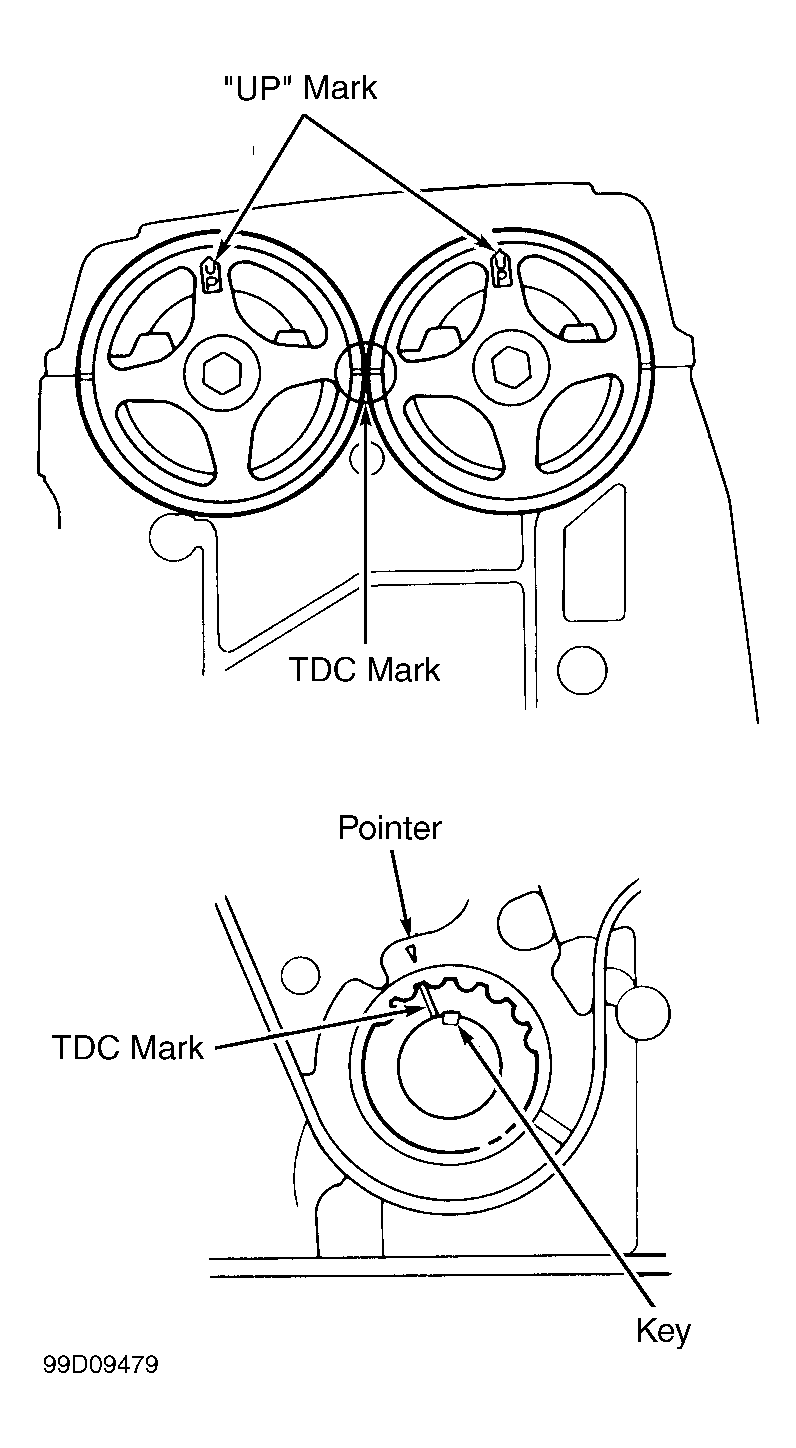 "UP" Mark

UP

UP

TDC Mark

Pointer

TDC Mark

Key

99D09479