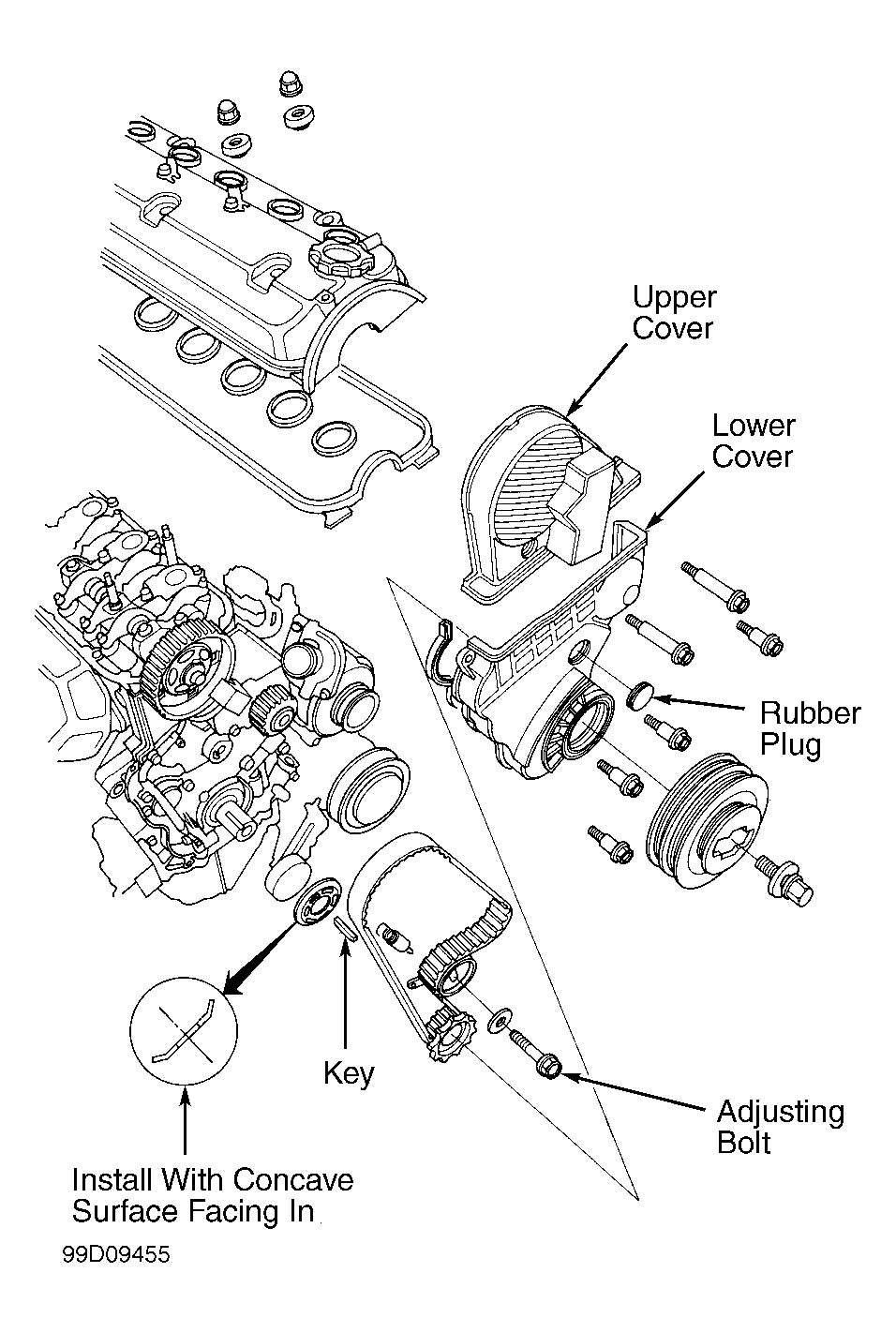 Upper Cover

Lower Cover

Rubber Plug

Key

Adjusting Bolt

Install With Concave Surface Facing In

99D09455