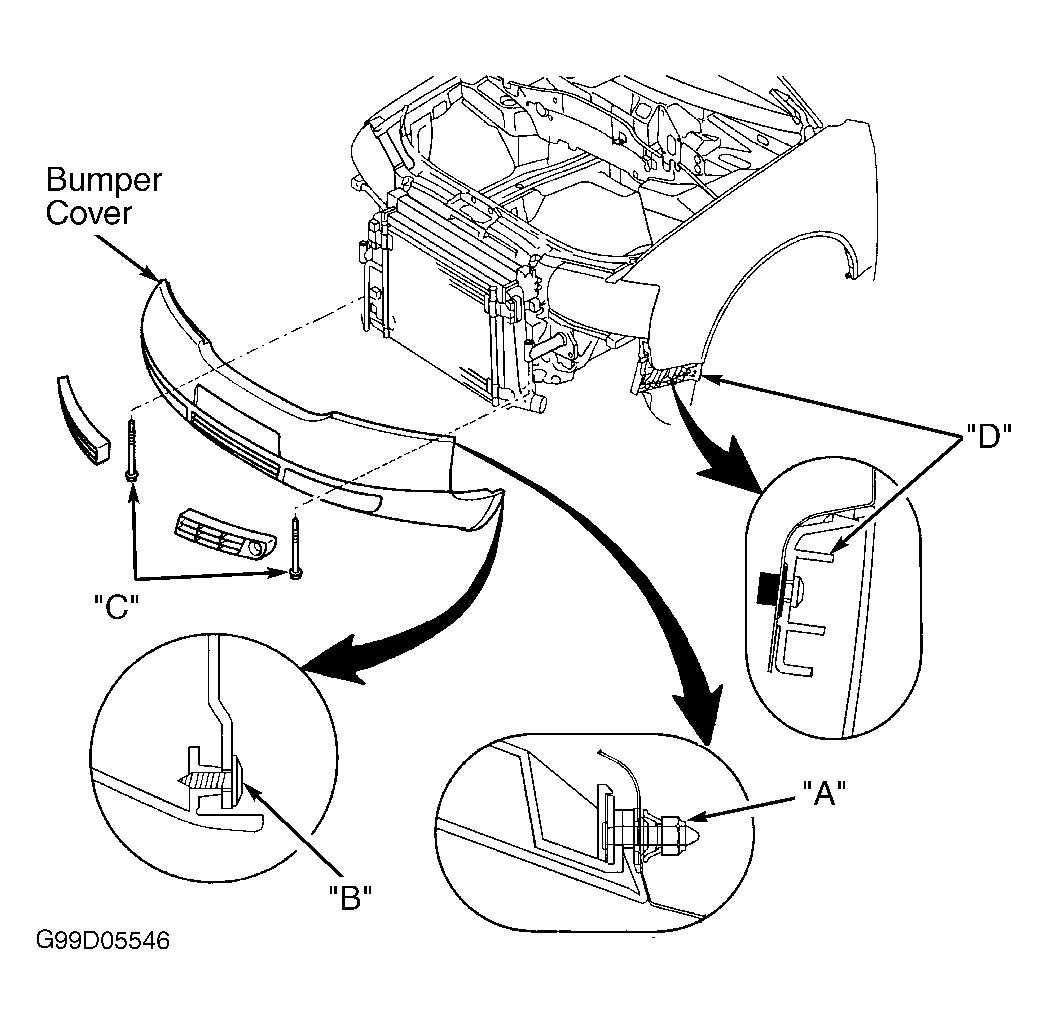 Bumper Cover

"D"

"C"

"A"

"B"

G99D05546