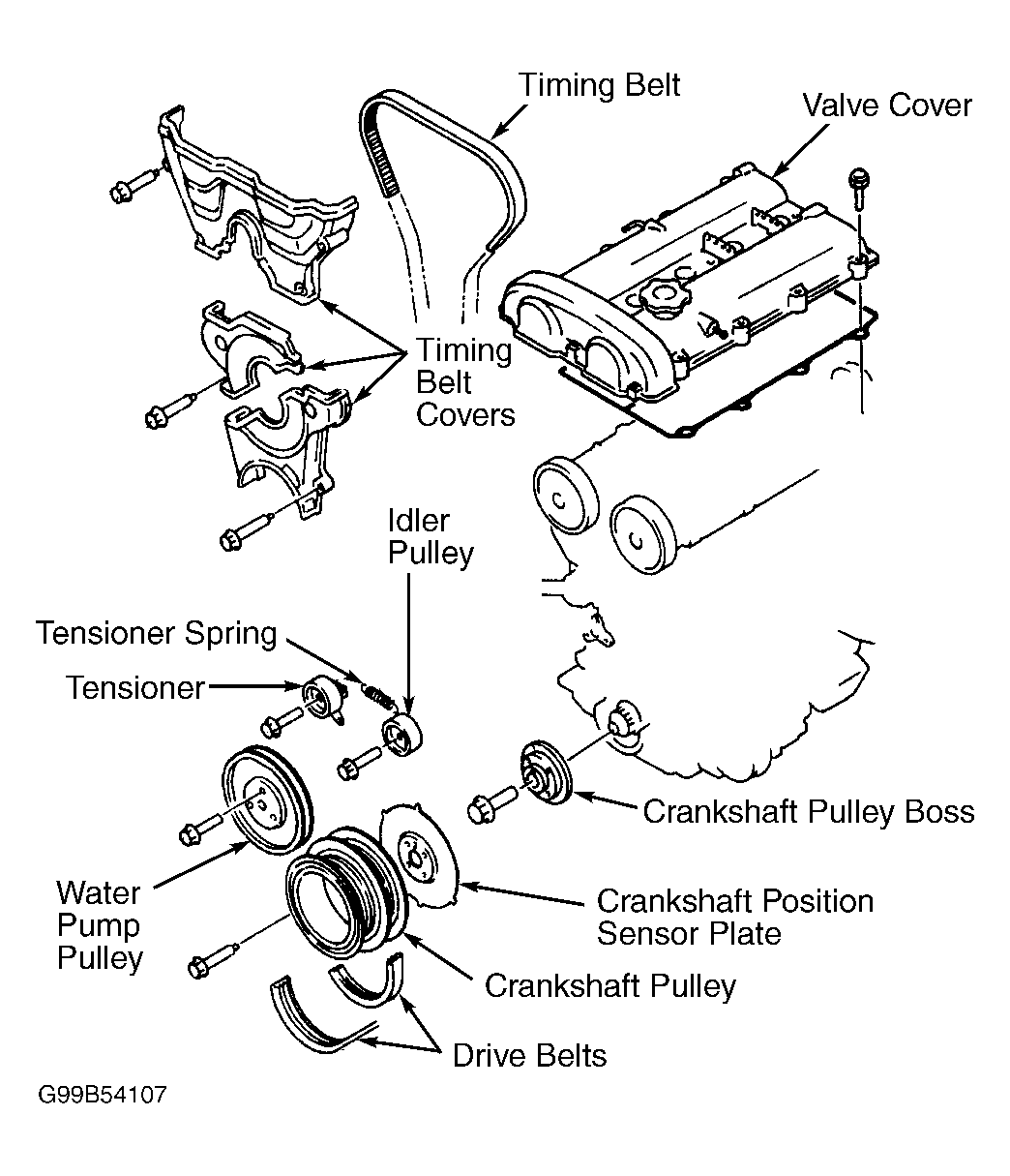 Timing Belt

Valve Cover

Timing Belt Covers

Idler Pulley

Tensioner Spring

Tensioner

Crankshaft Pulley Boss

Water Pump Pulley

Crankshaft Position Sensor Plate

Crankshaft Pulley

Drive Belts

G99B54107