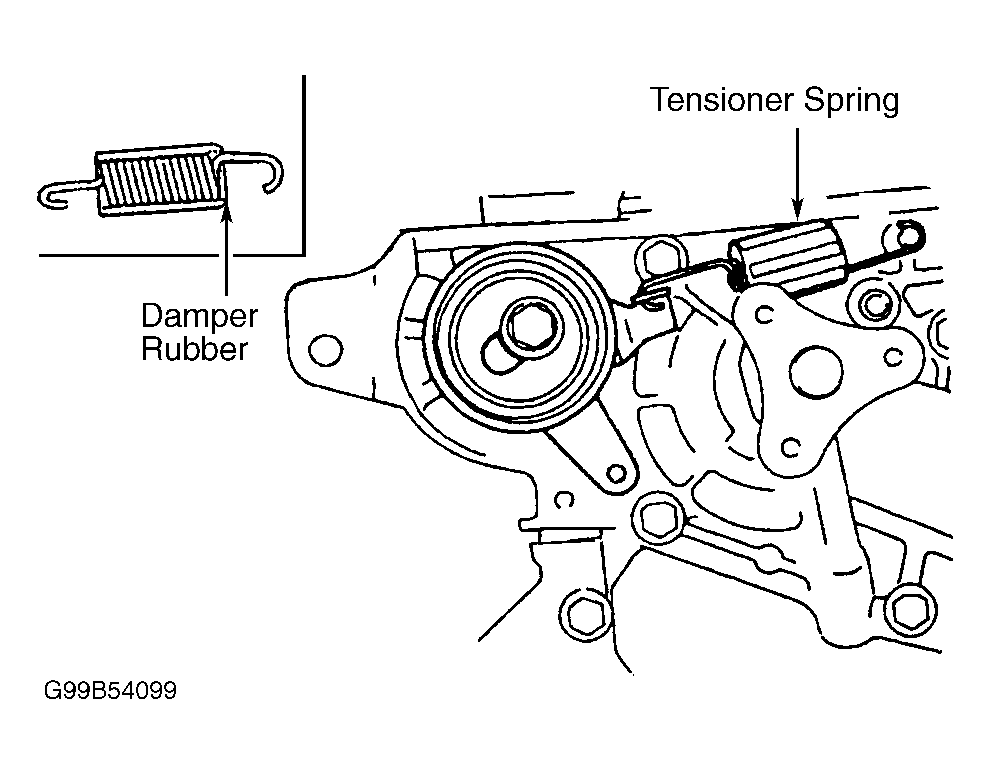 Tensioner Spring

Damper
Rubber

G99B54099