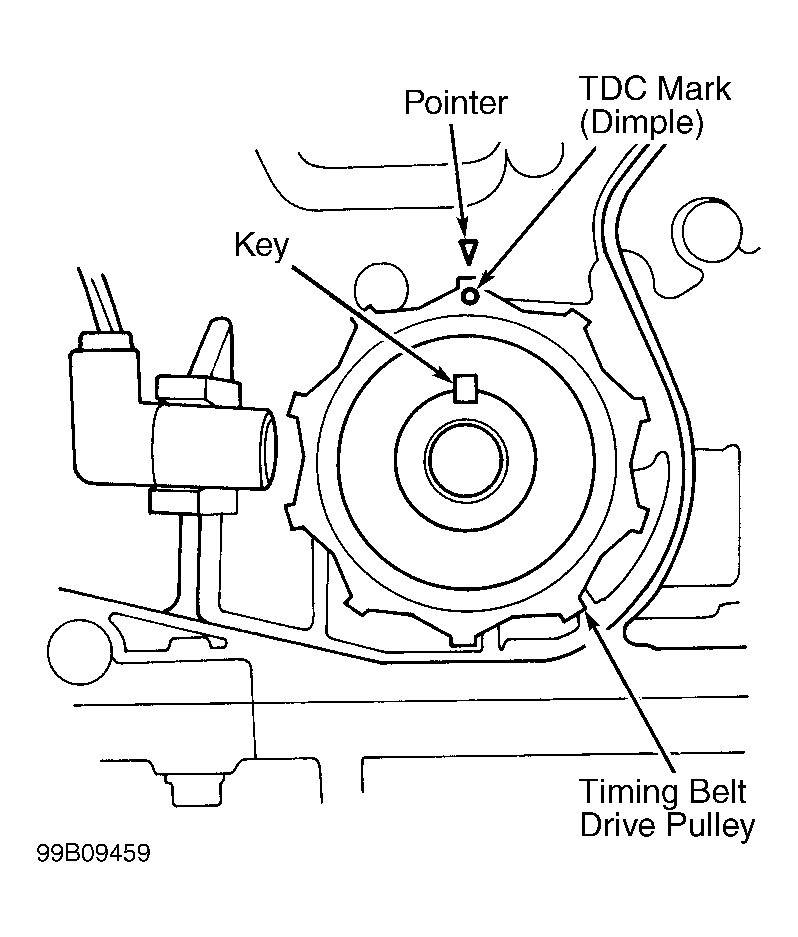 Pointer

TDC Mark
(Dimple)

Key

Timing Belt
Drive Pulley

99B09459