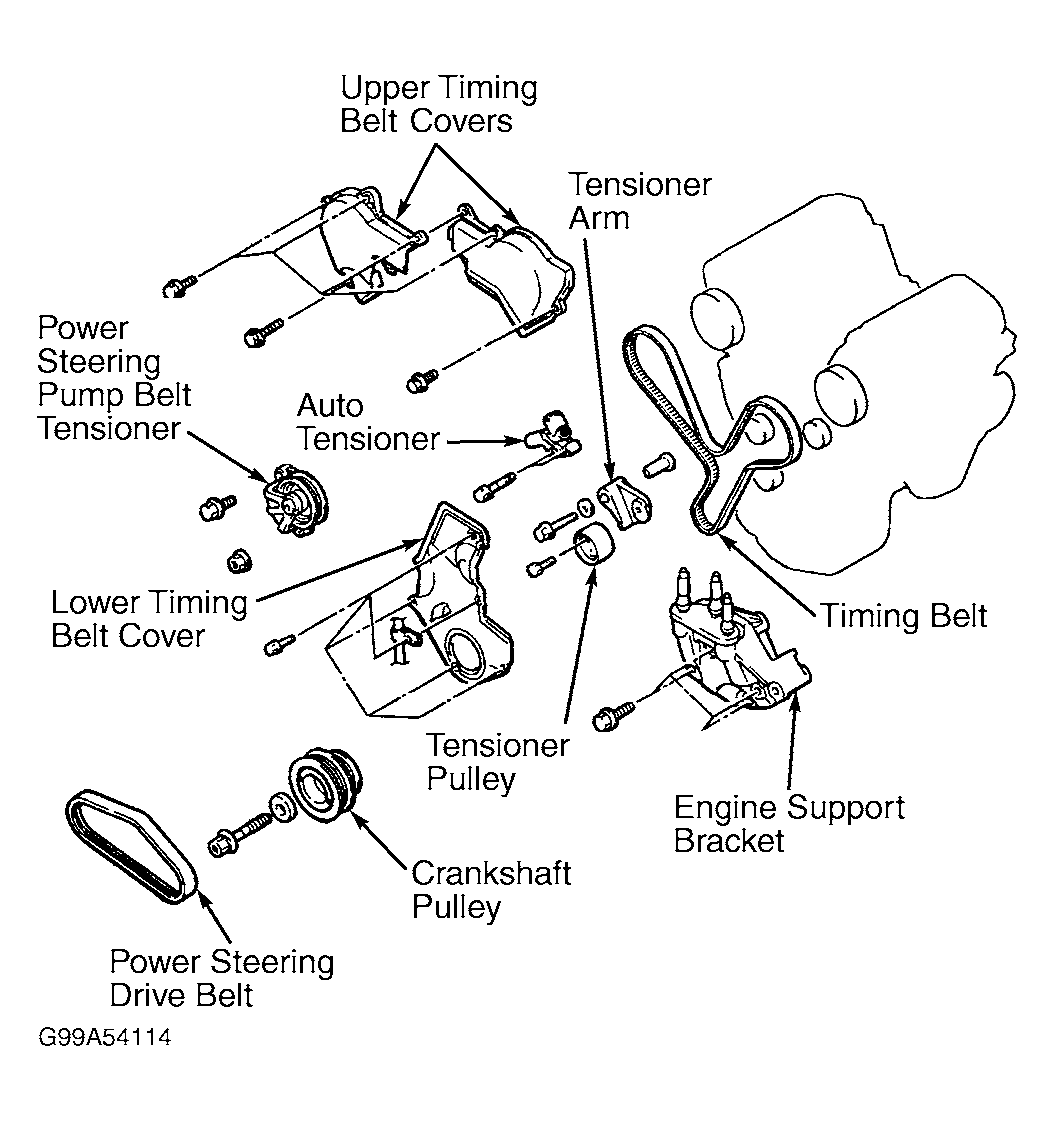 Upper Timing Belt Covers

Tensioner Arm

Power Steering Pump Belt Tensioner

Auto Tensioner

Lower Timing Belt Cover

Timing Belt

Tensioner Pulley

Engine Support Bracket

Crankshaft Pulley

Power Steering Drive Belt

G99A54114