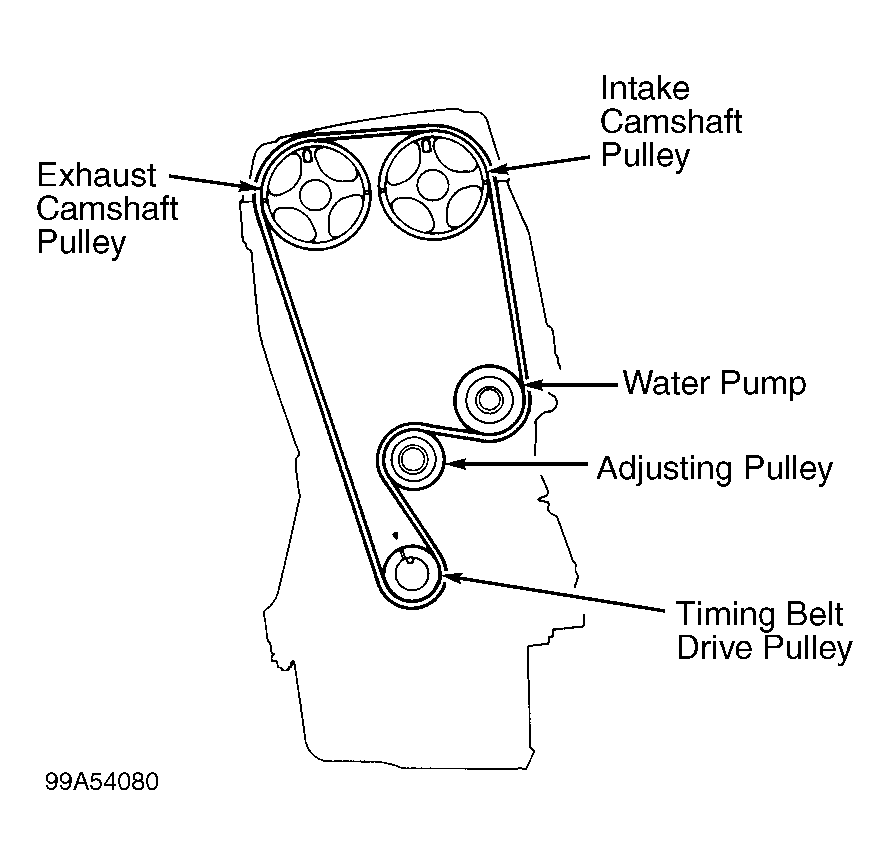 Intake Camshaft Pulley

Exhaust Camshaft Pulley

Water Pump

Adjusting Pulley

Timing Belt Drive Pulley

99A54080