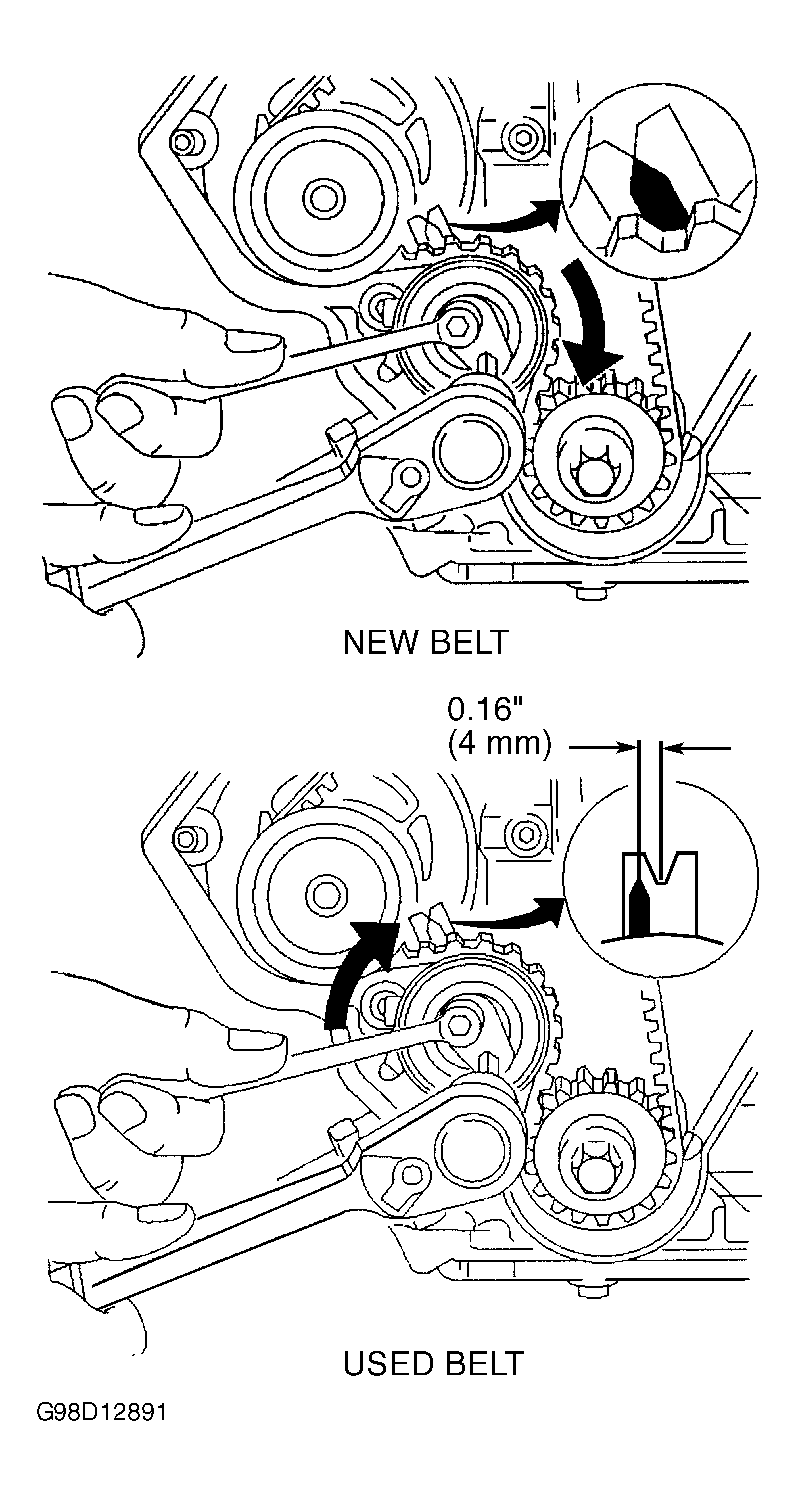 NEW BELT

0.16"
(4 mm)

USED BELT

G98D12891