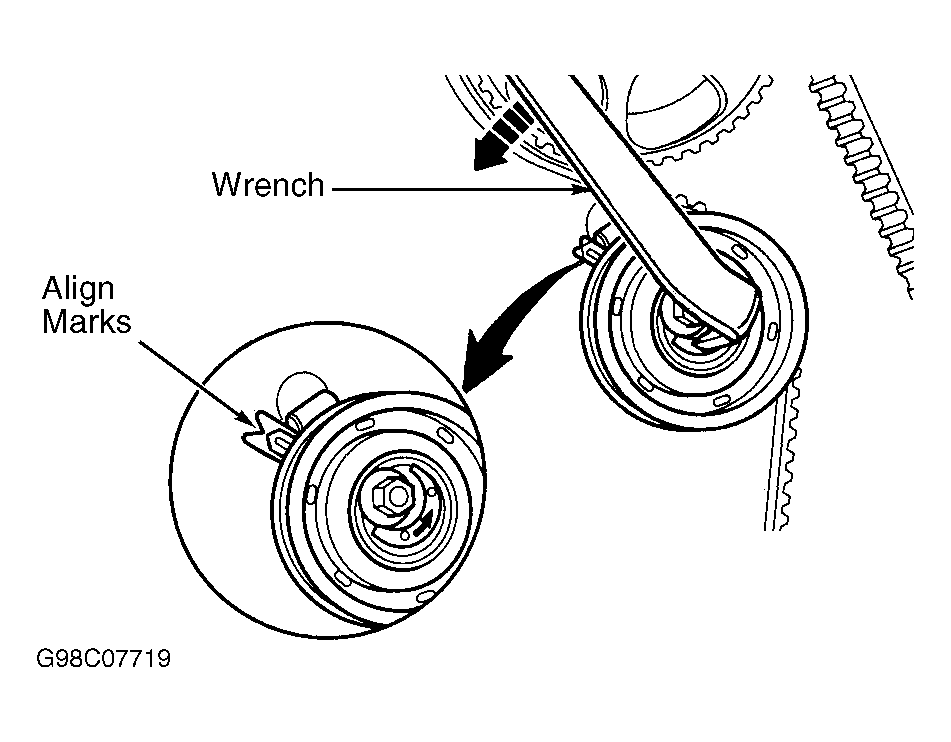 Wrench

Align Marks

G98C07719