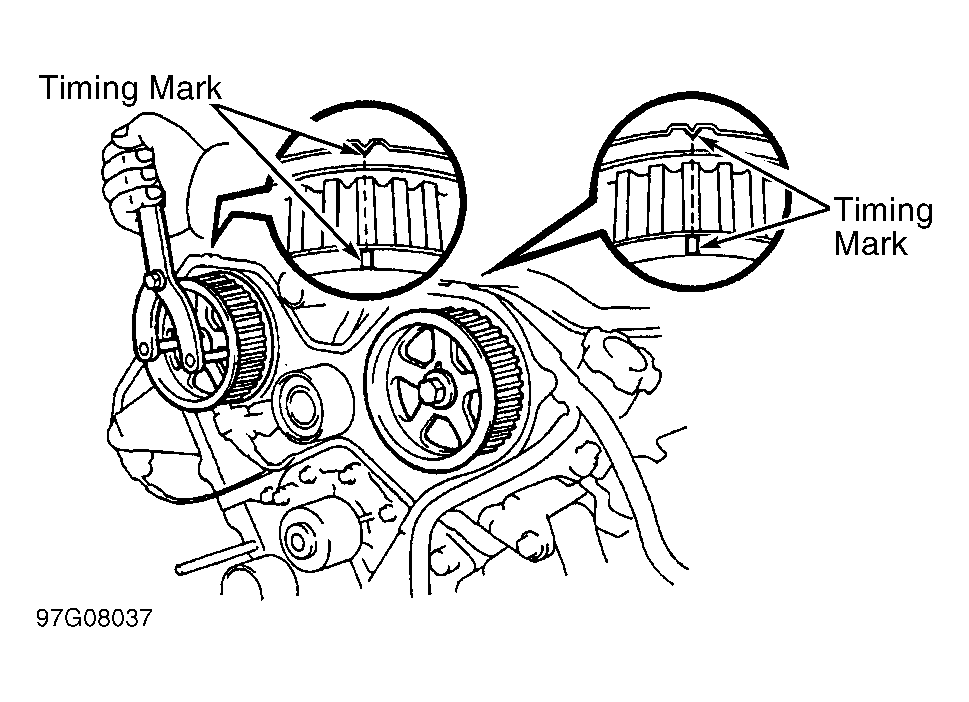 Timing Mark

Timing Mark

97G08037