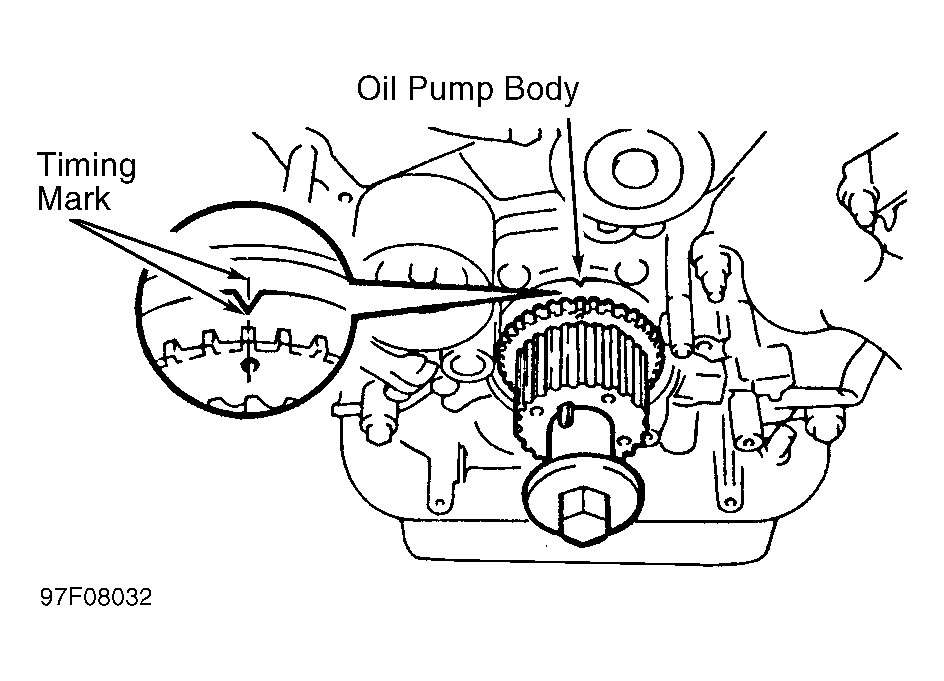 Oil Pump Body

Timing Mark

97F08032