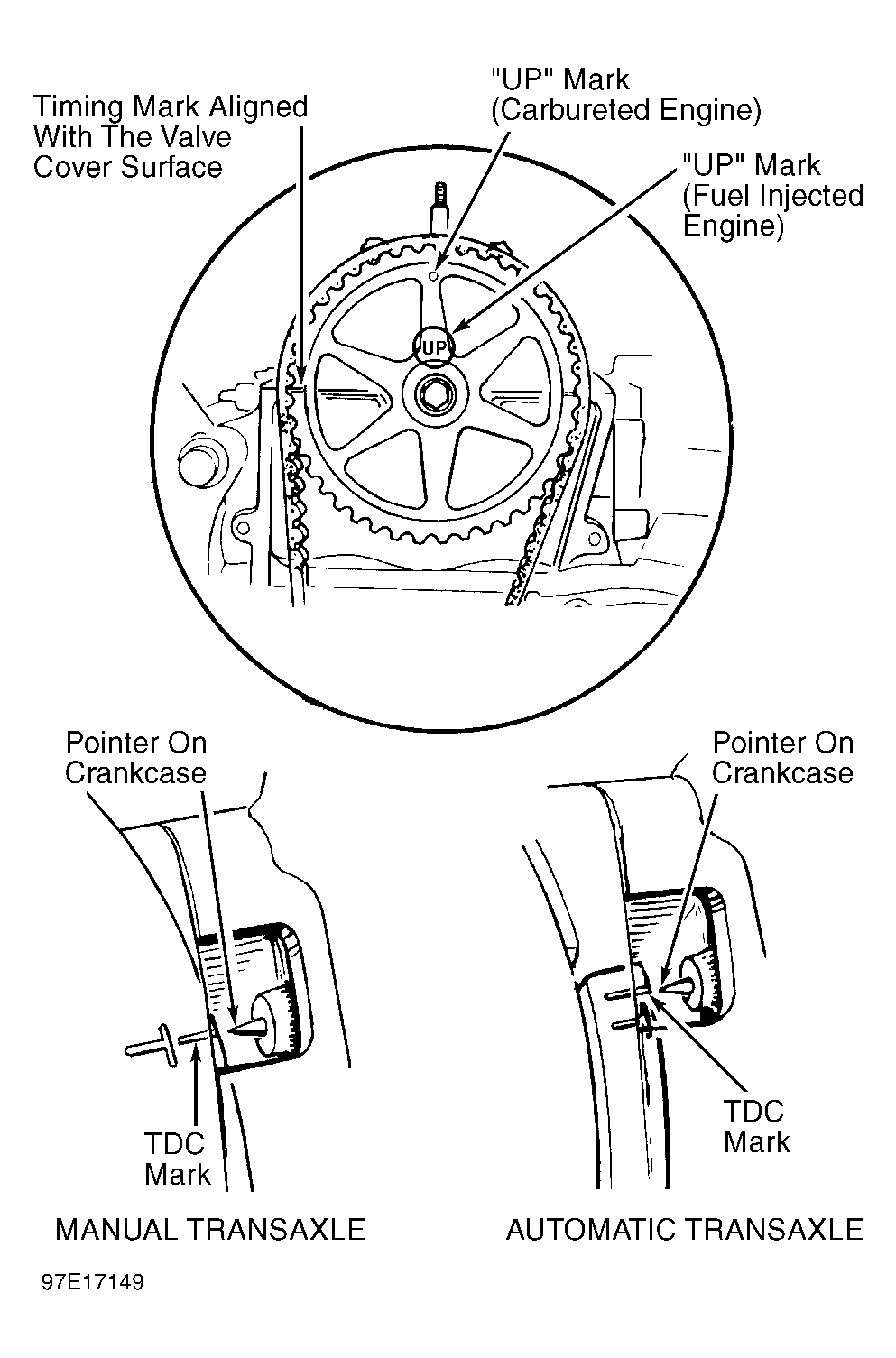 Timing Mark Aligned With The Valve Cover Surface

"UP" Mark (Carbureted Engine)

"UP" Mark (Fuel Injected Engine)

UP

Pointer On Crankcase

TDC Mark

MANUAL TRANSAXLE

Pointer On Crankcase

TDC Mark

AUTOMATIC TRANSAXLE

97E17149