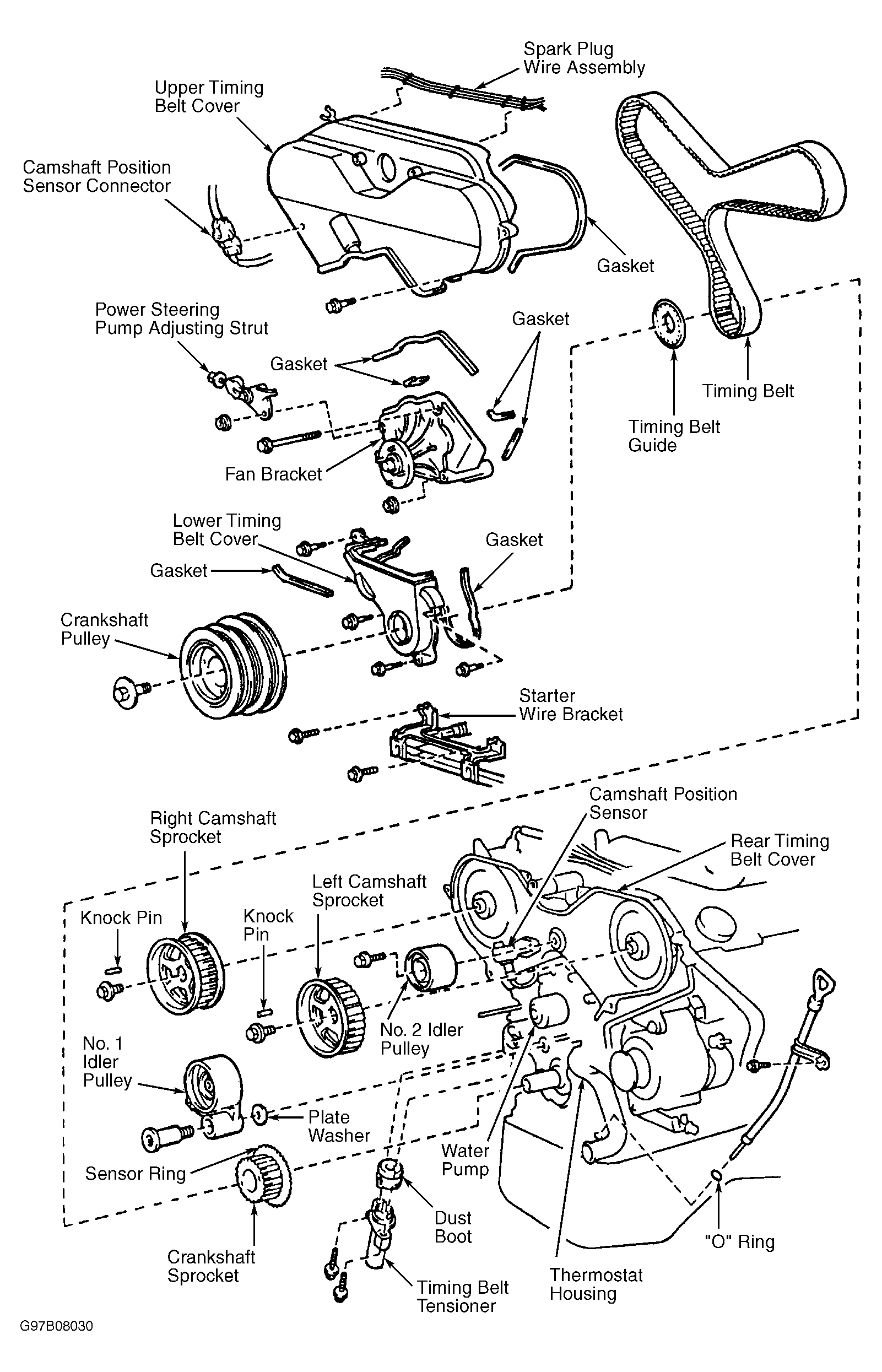 Spark Plug Wire Assembly

Upper Timing Belt Cover

Camshaft Position Sensor Connector

Gasket

Power Steering Pump Adjusting Strut

Gasket

Gasket

Timing Belt

Timing Belt Guide

Fan Bracket

Lower Timing Belt Cover

Gasket

Gasket

Crankshaft Pulley

Starter Wire Bracket

Camshaft Position Sensor

Right Camshaft Sprocket

Rear Timing Belt Cover

Left Camshaft Sprocket

Knock Pin

Knock Pin

No. 2 Idler Pulley

No. 1 Idler Pulley

Plate Washer

Water Pump

Sensor Ring

Dust Boot

"O" Ring

Crankshaft Sprocket

Thermostat Housing

Timing Belt Tensioner

G97B08030