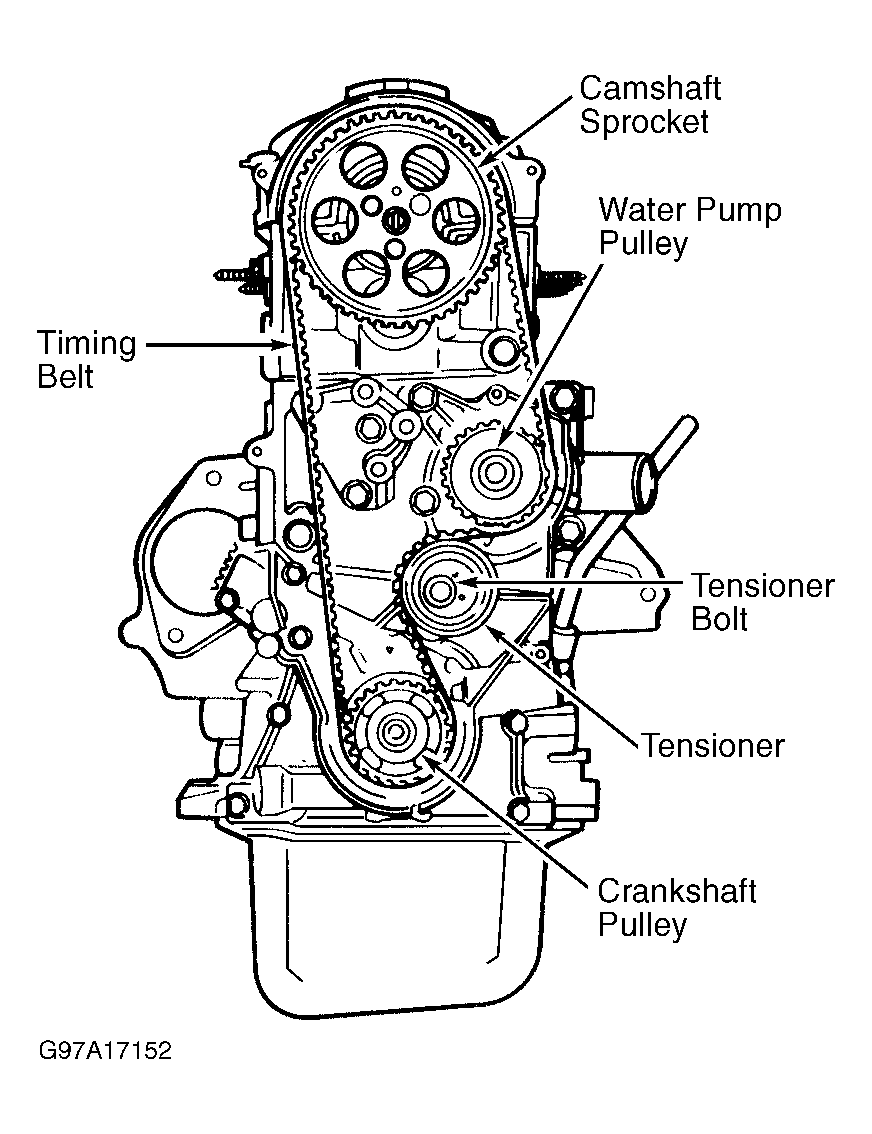 Camshaft Sprocket

Water Pump Pulley

Timing Belt

Tensioner Bolt

Tensioner

Crankshaft Pulley

G97A17152