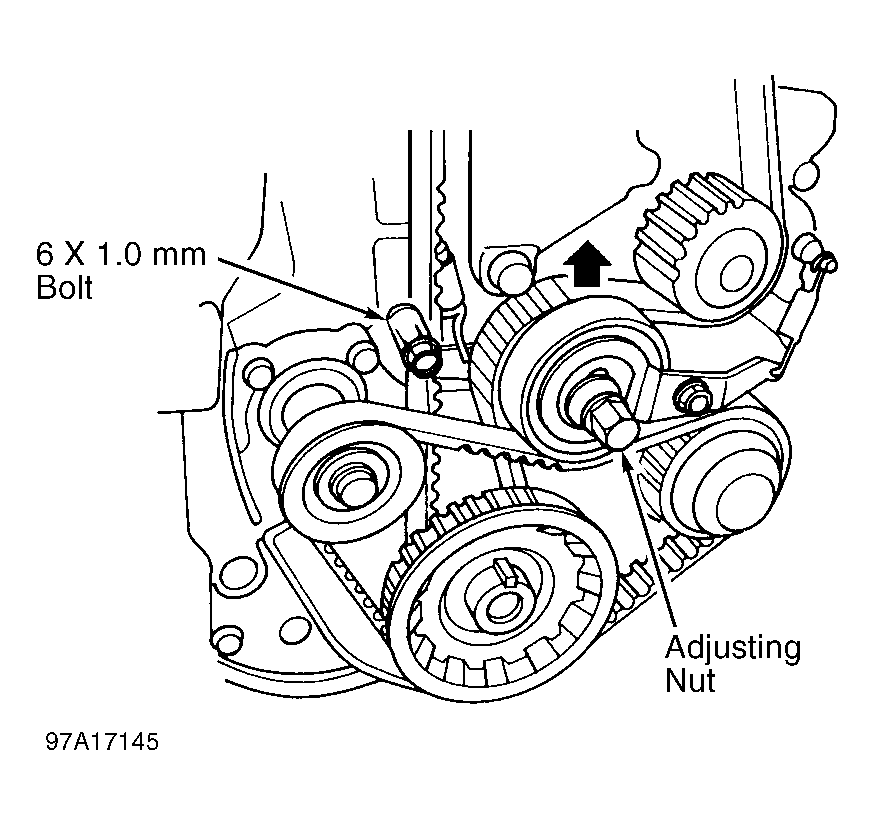 6 X 1.0 mm
Bolt

Adjusting
Nut

97A17145