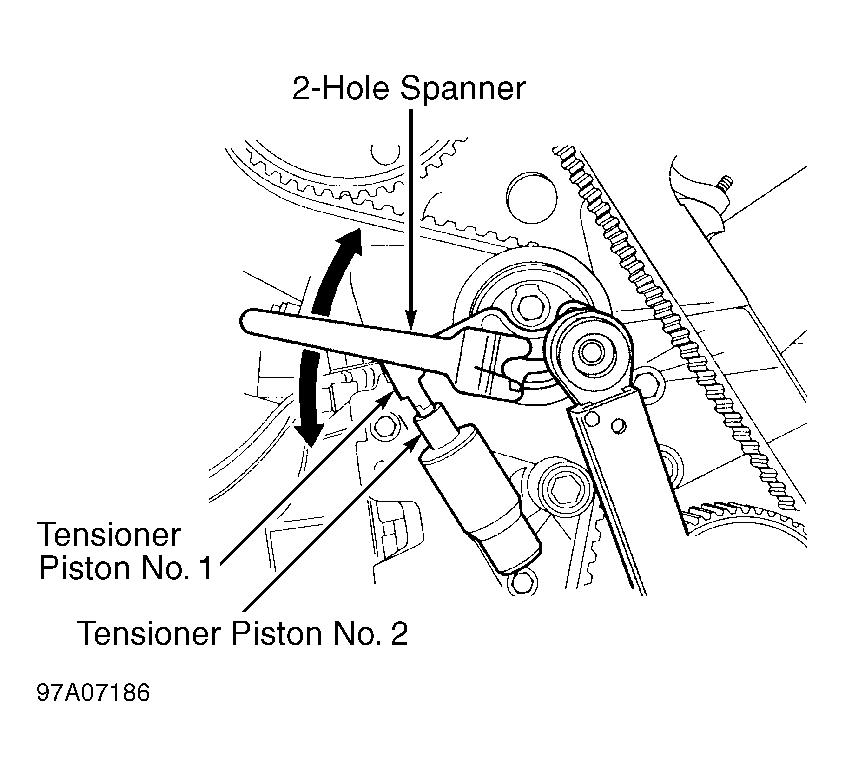 2-Hole Spanner

Tensioner Piston No. 1

Tensioner Piston No. 2

97A07186