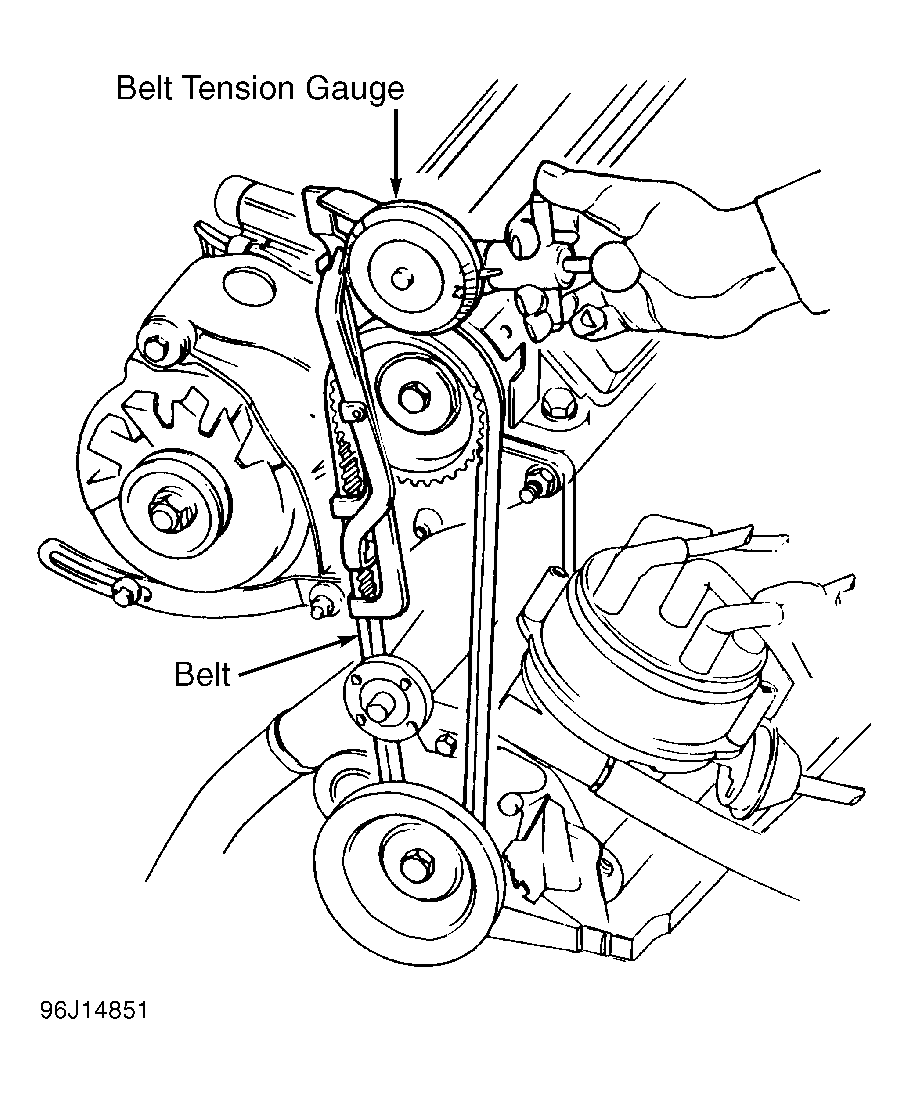 Belt Tension Gauge

Belt

96J14851