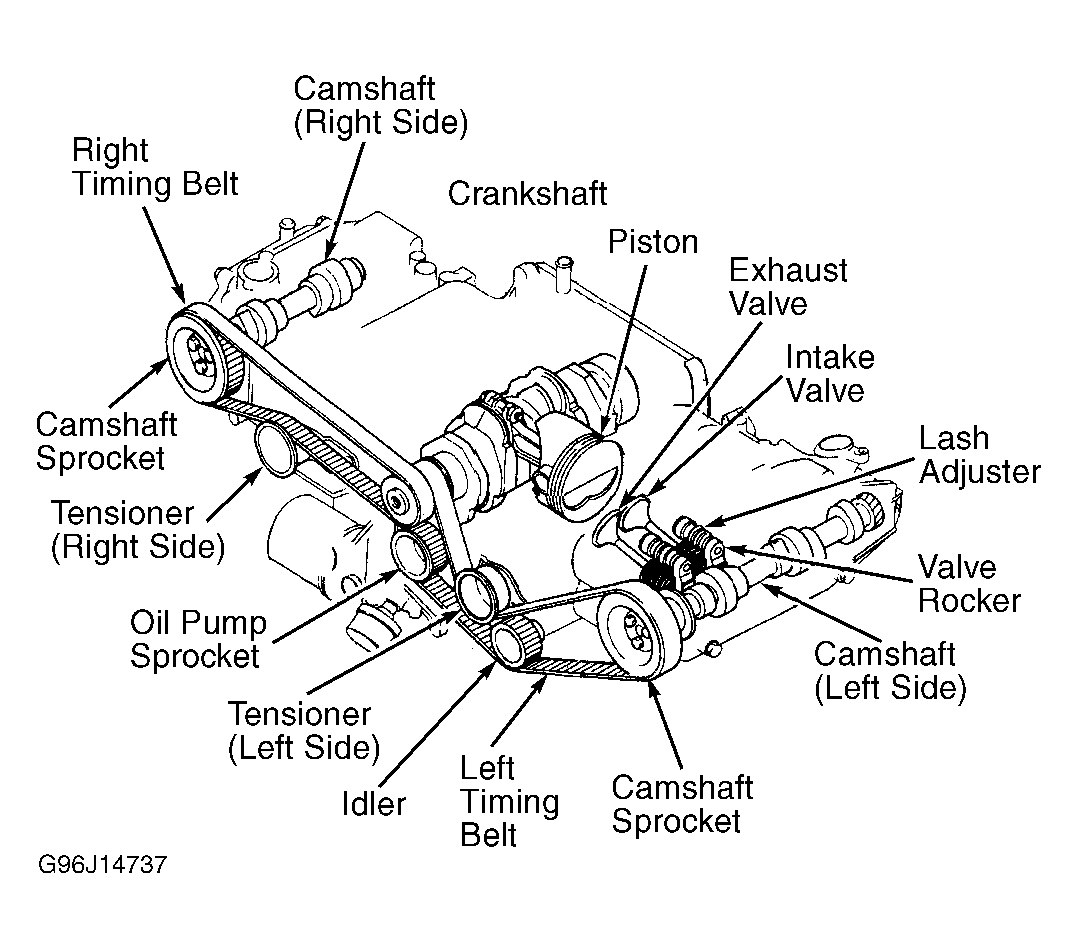 Camshaft
(Right Side)

Right
Timing Belt

Crankshaft

Piston

Exhaust
Valve

Intake
Valve

Lash
Adjuster

Camshaft
Sprocket

Tensioner
(Right Side)

Valve
Rocker

Oil Pump
Sprocket

Camshaft
(Left Side)

Tensioner
(Left Side)

Idler

Left
Timing
Belt

Camshaft
Sprocket

G96J14737