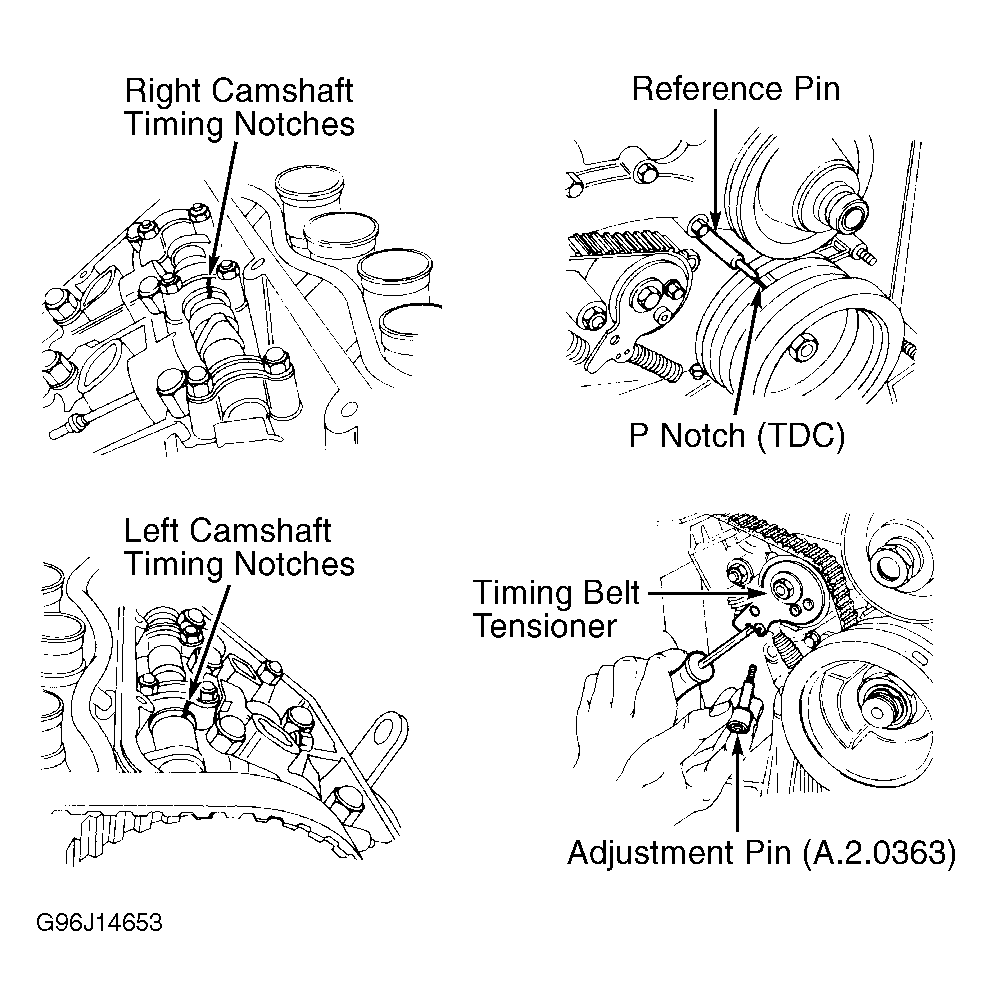 Right Camshaft Timing Notches

Reference Pin

P Notch (TDC)

Left Camshaft Timing Notches

Timing Belt Tensioner

Adjustment Pin (A.2.0363)

G96J14653