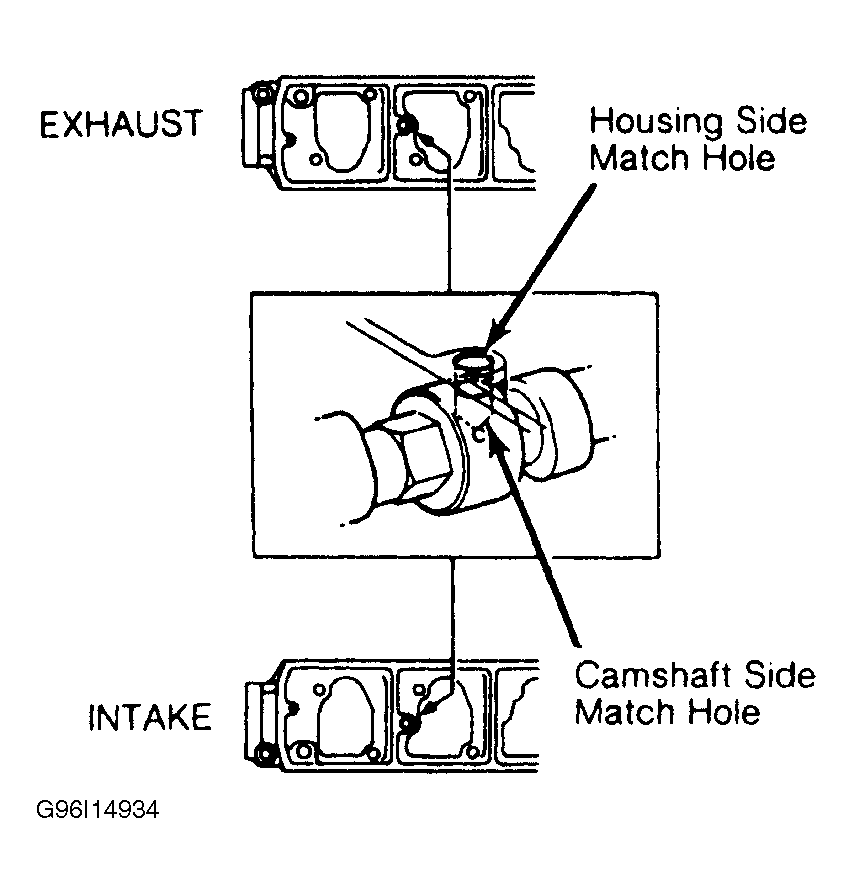 EXHAUST

Housing Side Match Hole

Camshaft Side Match Hole

INTAKE

G96I14934