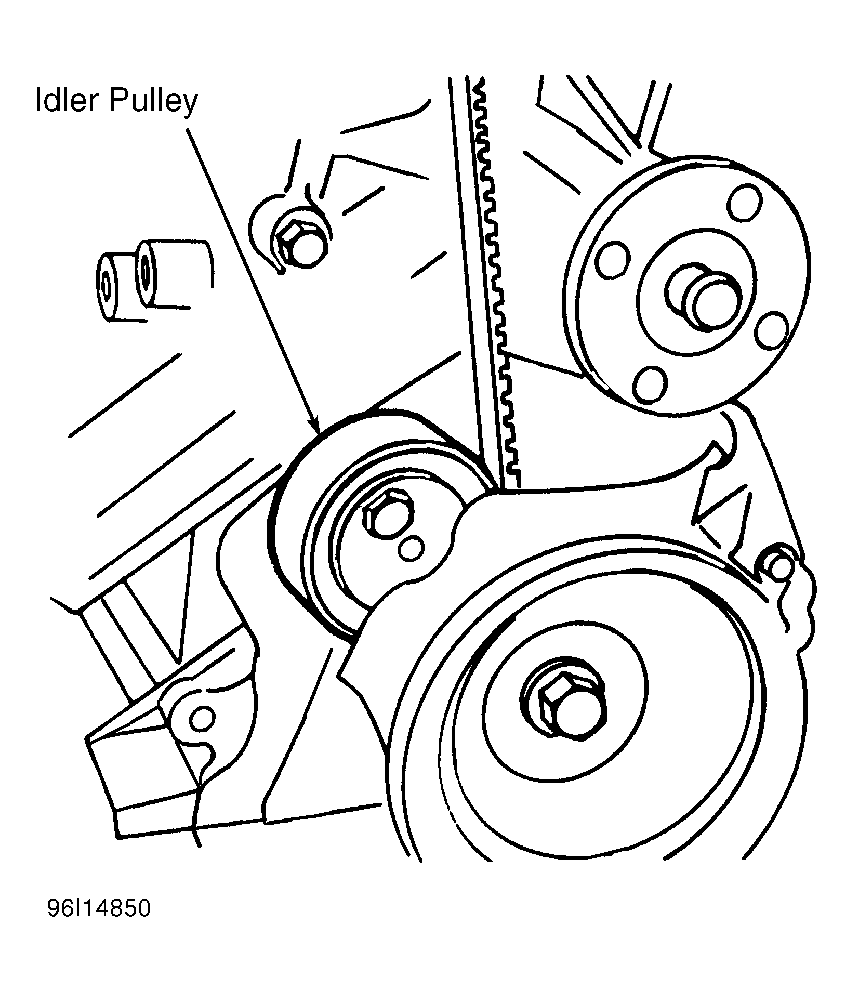 Idler Pulley

96I14850