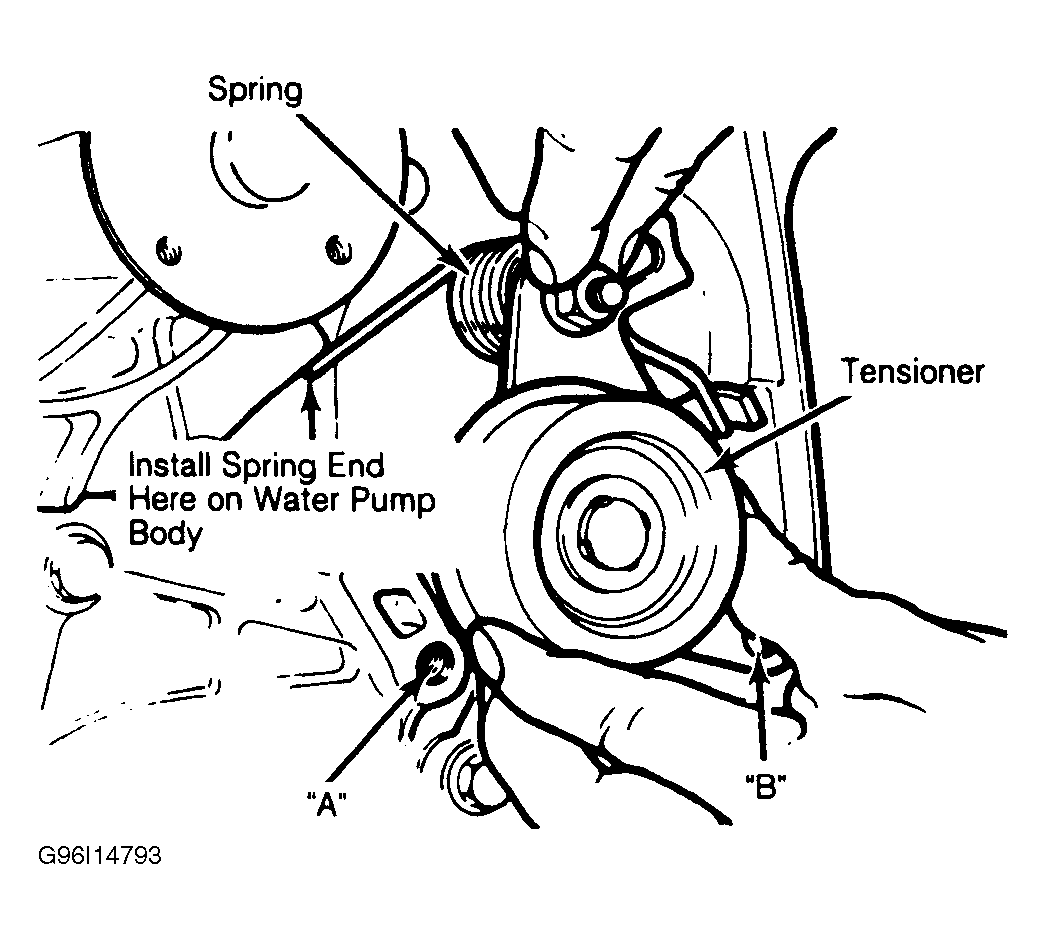 Spring

Tensioner

Install Spring End Here on Water Pump Body

"A"

"B"

G96I14793