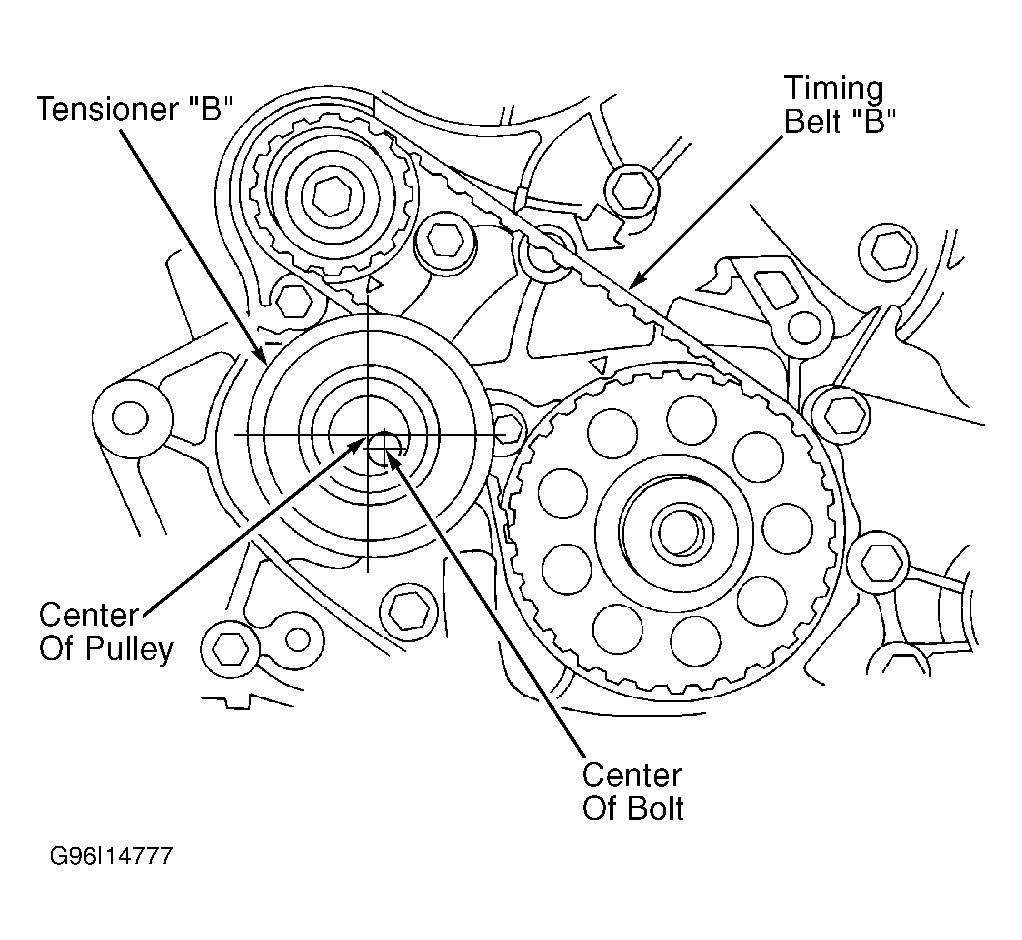 Tensioner "B"

Timing Belt "B"

Center Of Pulley

Center Of Bolt

G96I14777