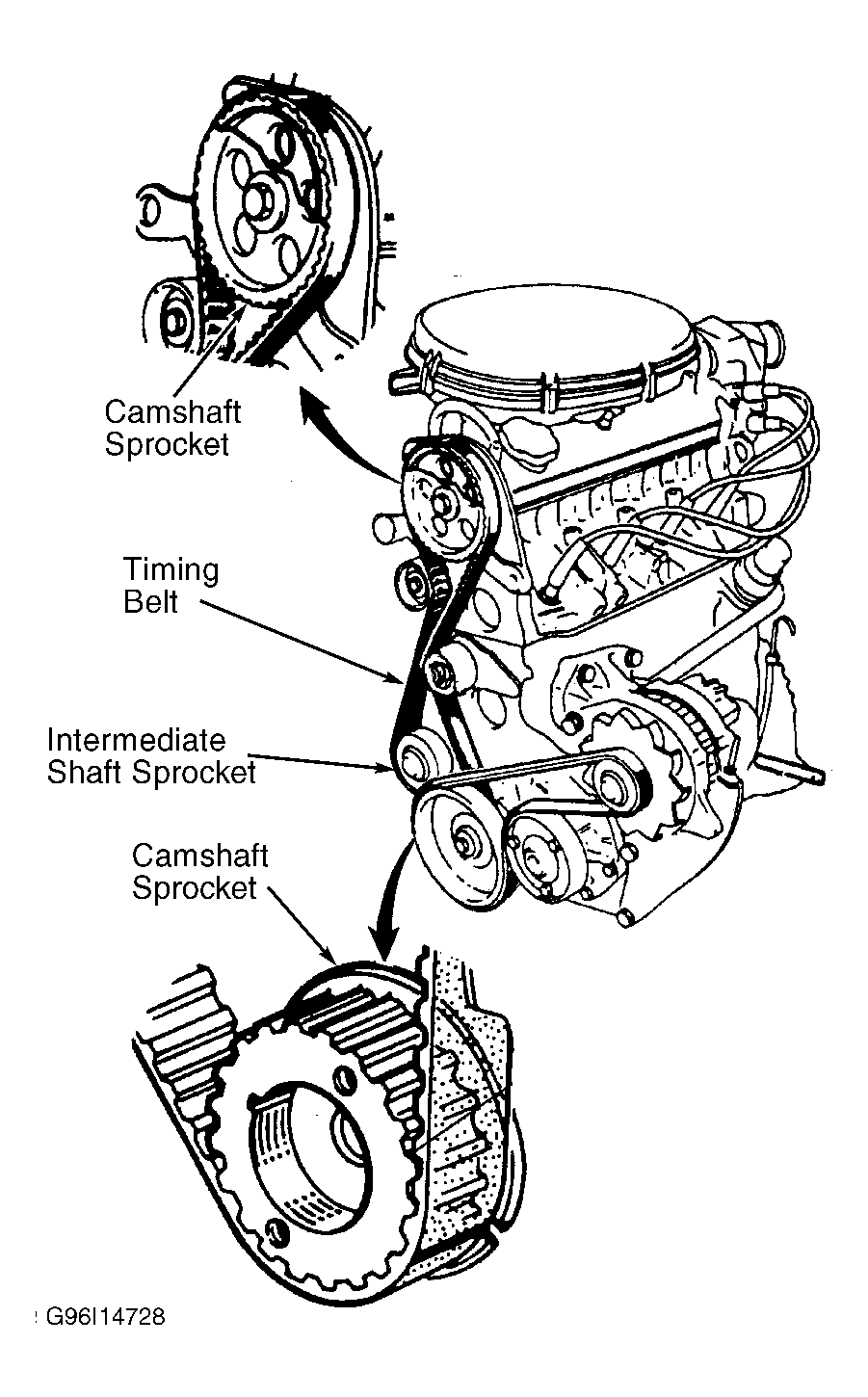 Camshaft Sprocket

Timing Belt

Intermediate Shaft Sprocket

Camshaft Sprocket

G96I14728