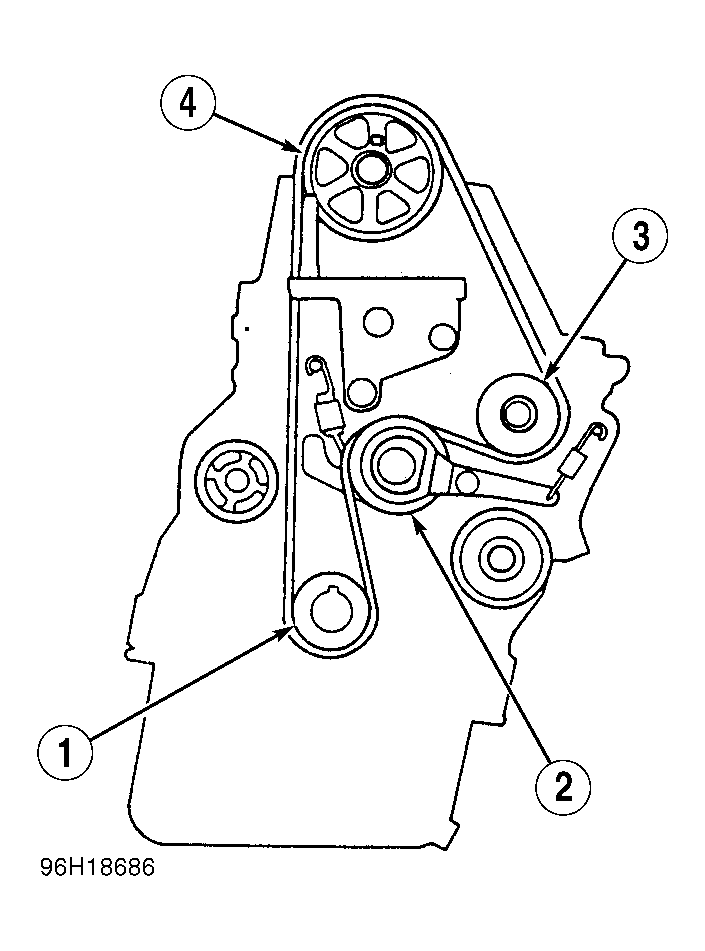 4
3
1
2
96H18686