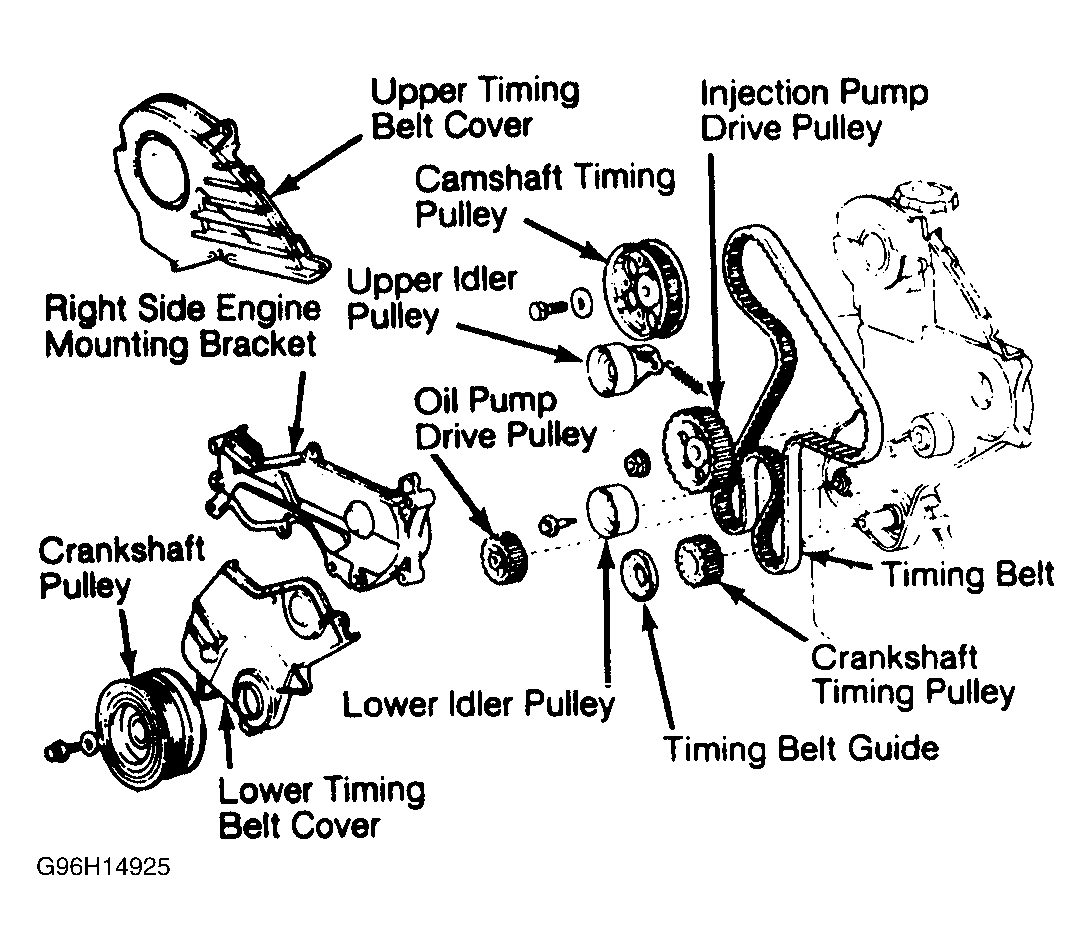 Upper Timing Belt Cover

Injection Pump Drive Pulley

Camshaft Timing Pulley

Upper Idler Pulley

Right Side Engine Mounting Bracket

Oil Pump Drive Pulley

Crankshaft Pulley

Timing Belt

Crankshaft Timing Pulley

Lower Idler Pulley

Timing Belt Guide

Lower Timing Belt Cover

G96H14925