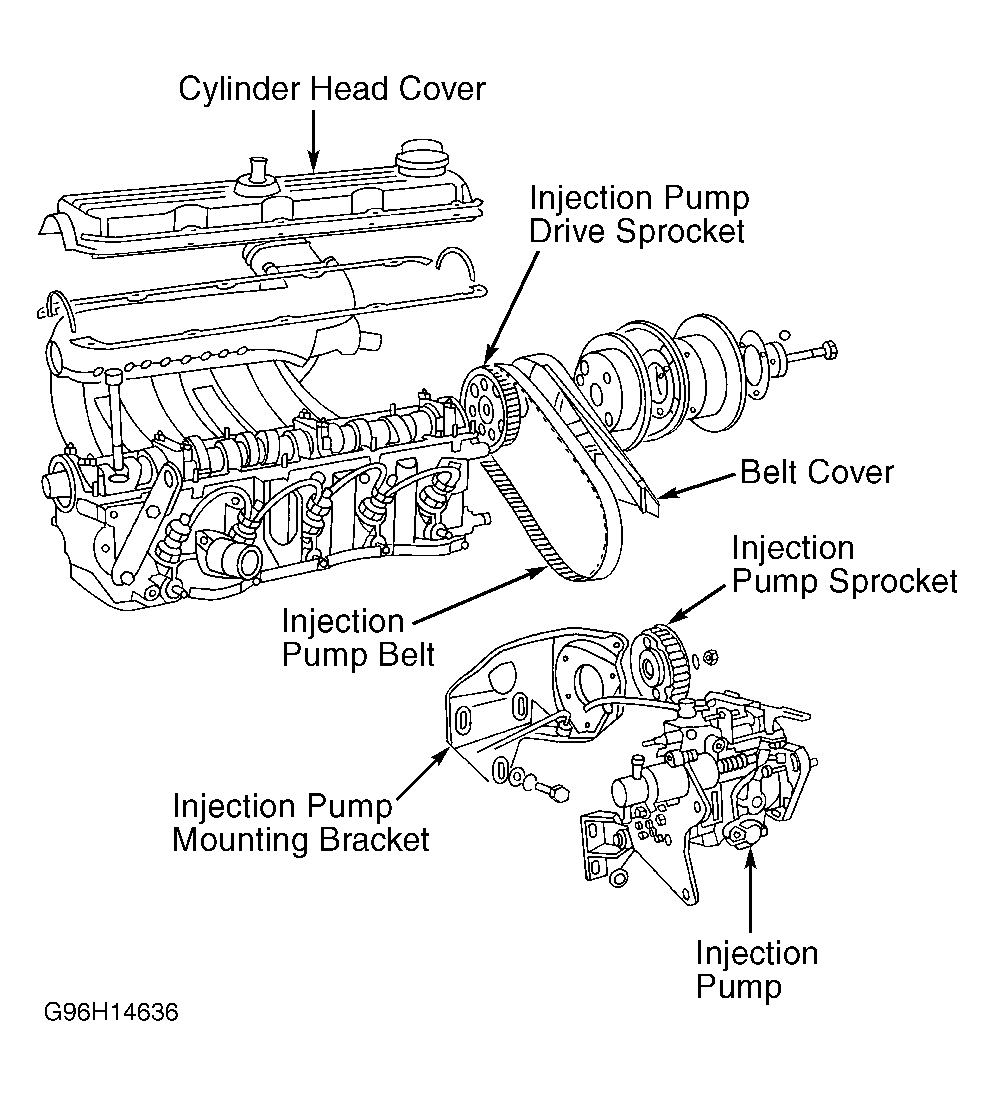 Cylinder Head Cover

Injection Pump
Drive Sprocket

Belt Cover

Injection
Pump Sprocket

Injection
Pump Belt

Injection Pump
Mounting Bracket

Injection
Pump

G96H14636