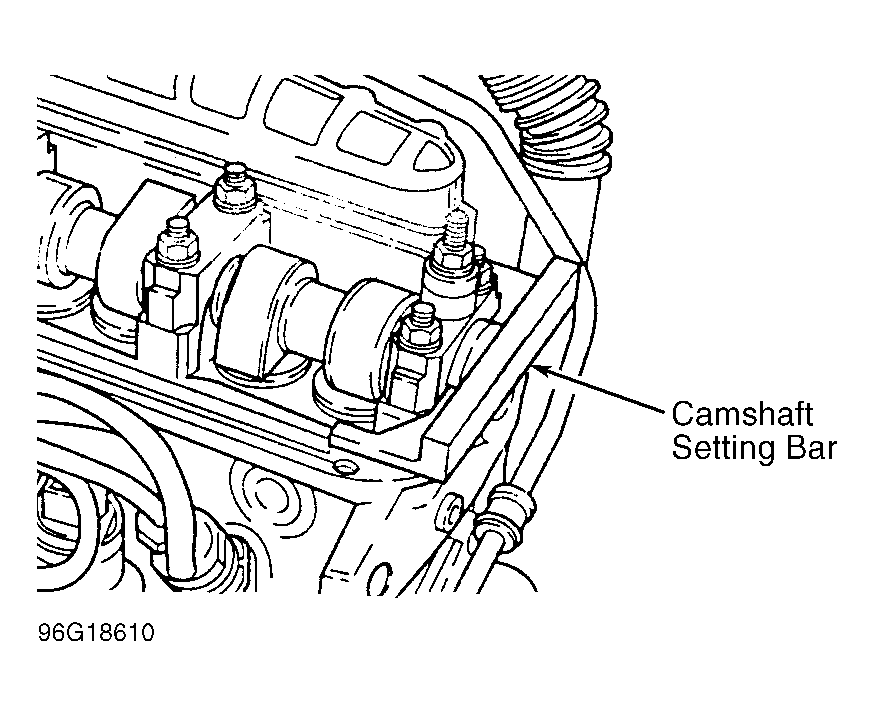 Camshaft Setting Bar

96G18610