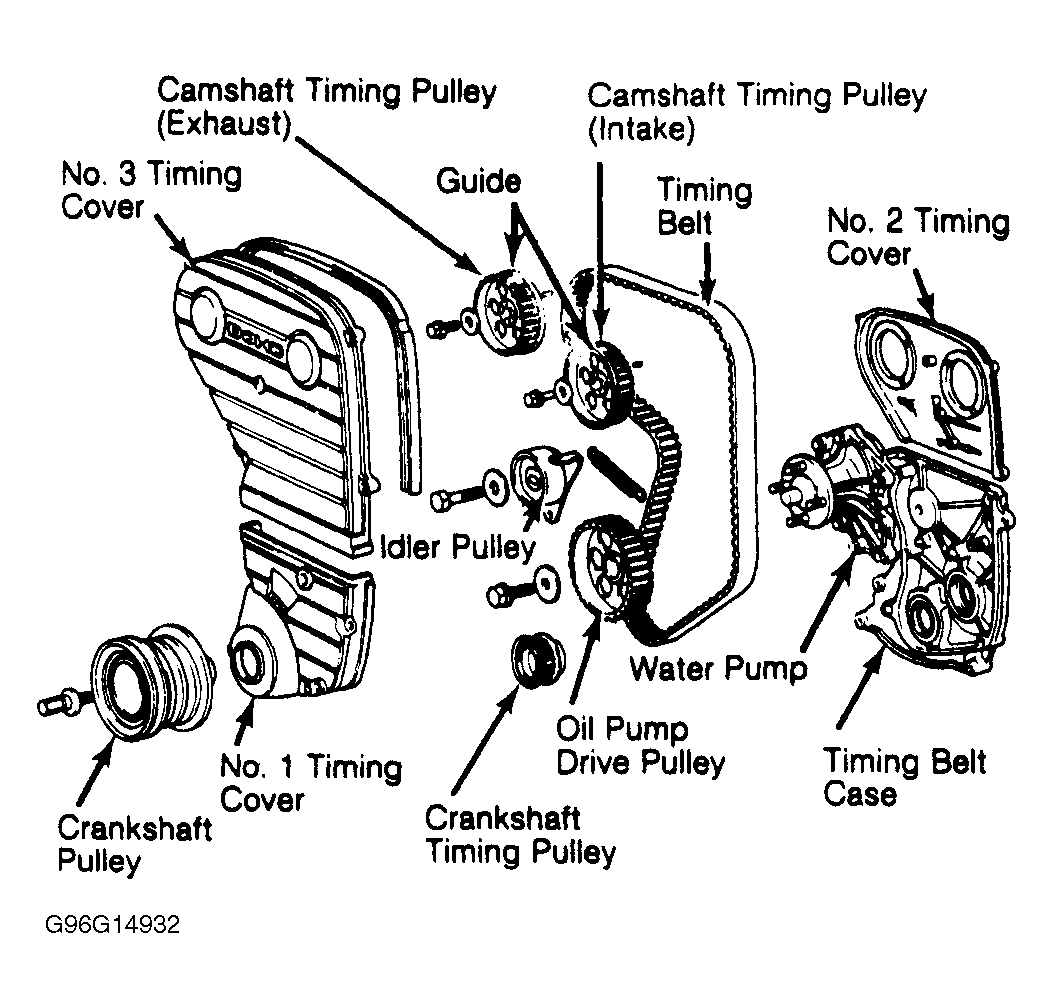 Camshaft Timing Pulley (Exhaust)

Camshaft Timing Pulley (Intake)

No. 3 Timing Cover

Guide

Timing Belt

No. 2 Timing Cover

Idler Pulley

Water Pump

Oil Pump Drive Pulley

Timing Belt Case

No. 1 Timing Cover

Crankshaft Pulley

Crankshaft Timing Pulley

G96G14932