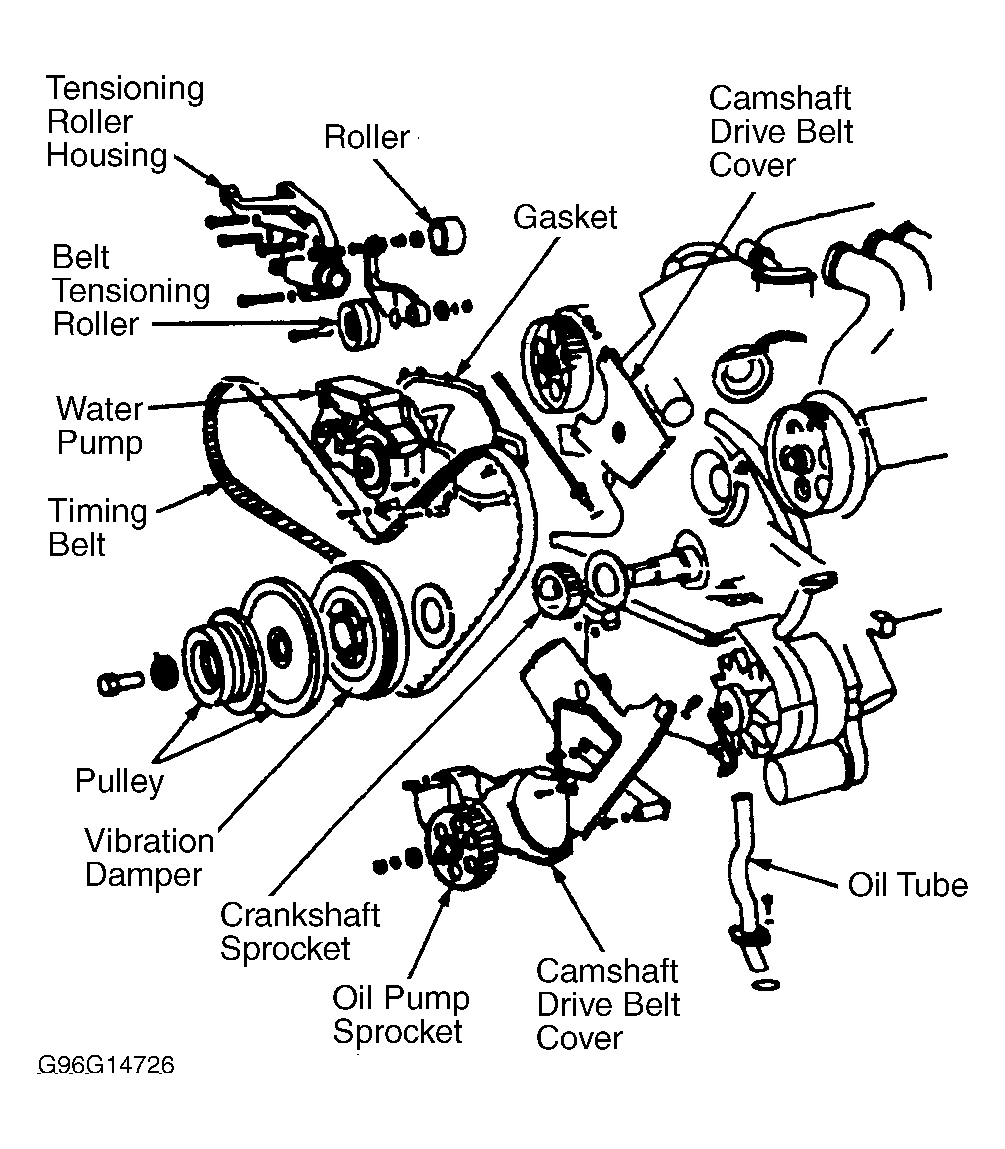 Tensioning Roller Housing

Roller

Camshaft Drive Belt Cover

Gasket

Belt Tensioning Roller

Water Pump

Timing Belt

Pulley

Vibration Damper

Crankshaft Sprocket

Oil Pump Sprocket

Camshaft Drive Belt Cover

Oil Tube

G96G14726