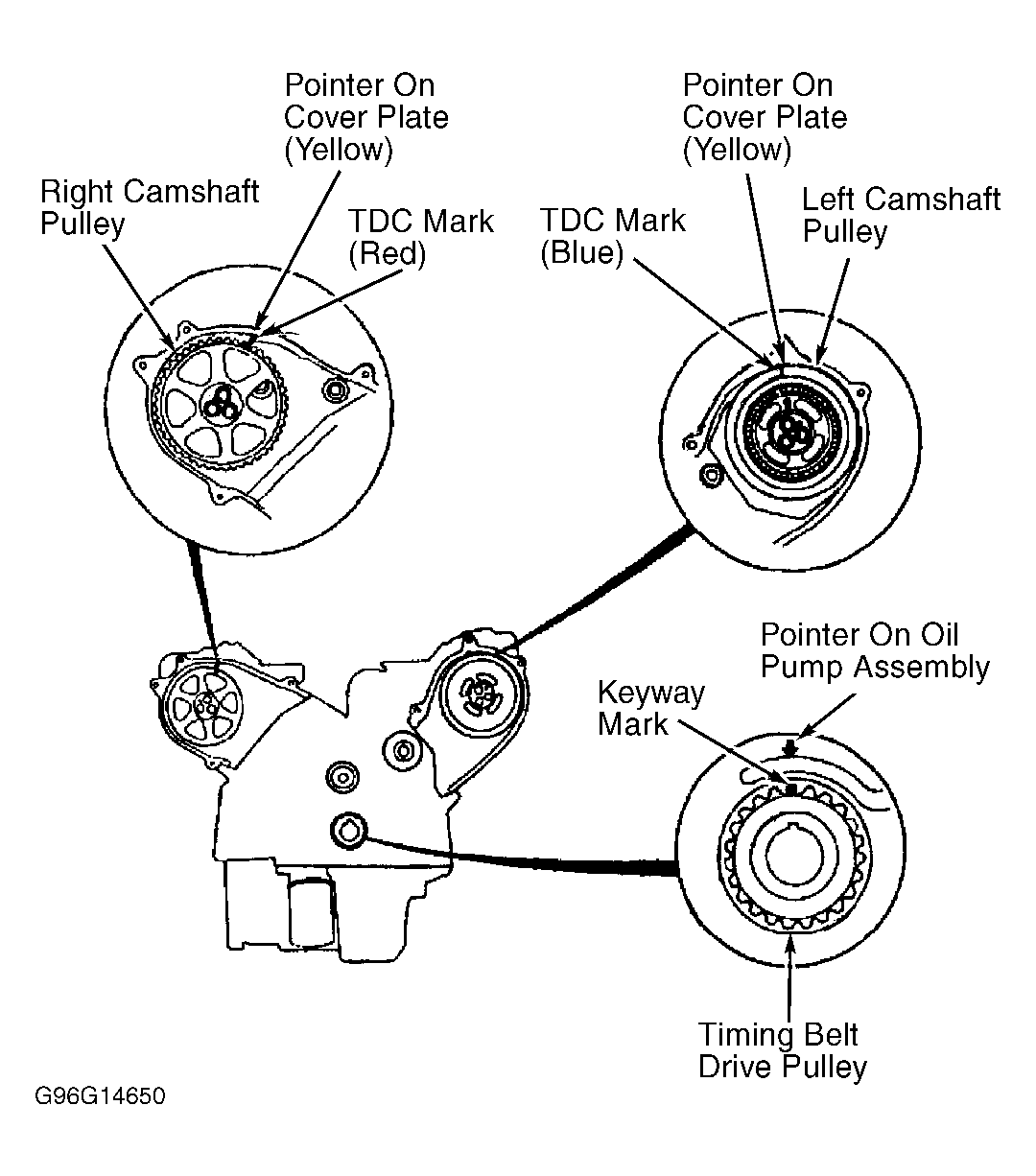 Pointer On Cover Plate (Yellow)

Right Camshaft Pulley

TDC Mark (Red)

Pointer On Cover Plate (Yellow)

TDC Mark (Blue)

Left Camshaft Pulley

Pointer On Oil Pump Assembly

Keyway Mark

Timing Belt Drive Pulley

G96G14650