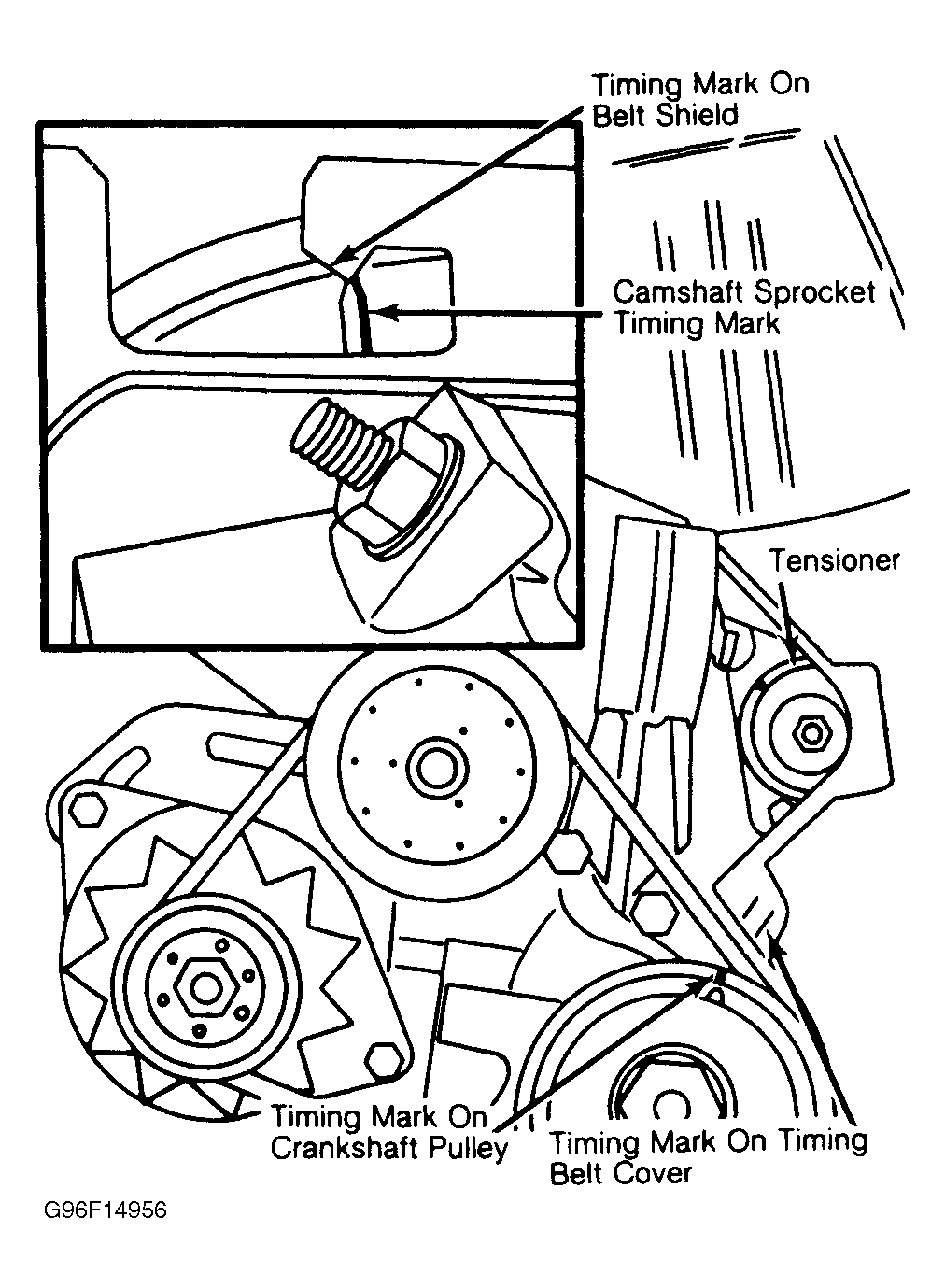 Timing Mark On Belt Shield

Camshaft Sprocket Timing Mark

Tensioner

Timing Mark On Crankshaft Pulley

Timing Mark On Timing Belt Cover

G96F14956