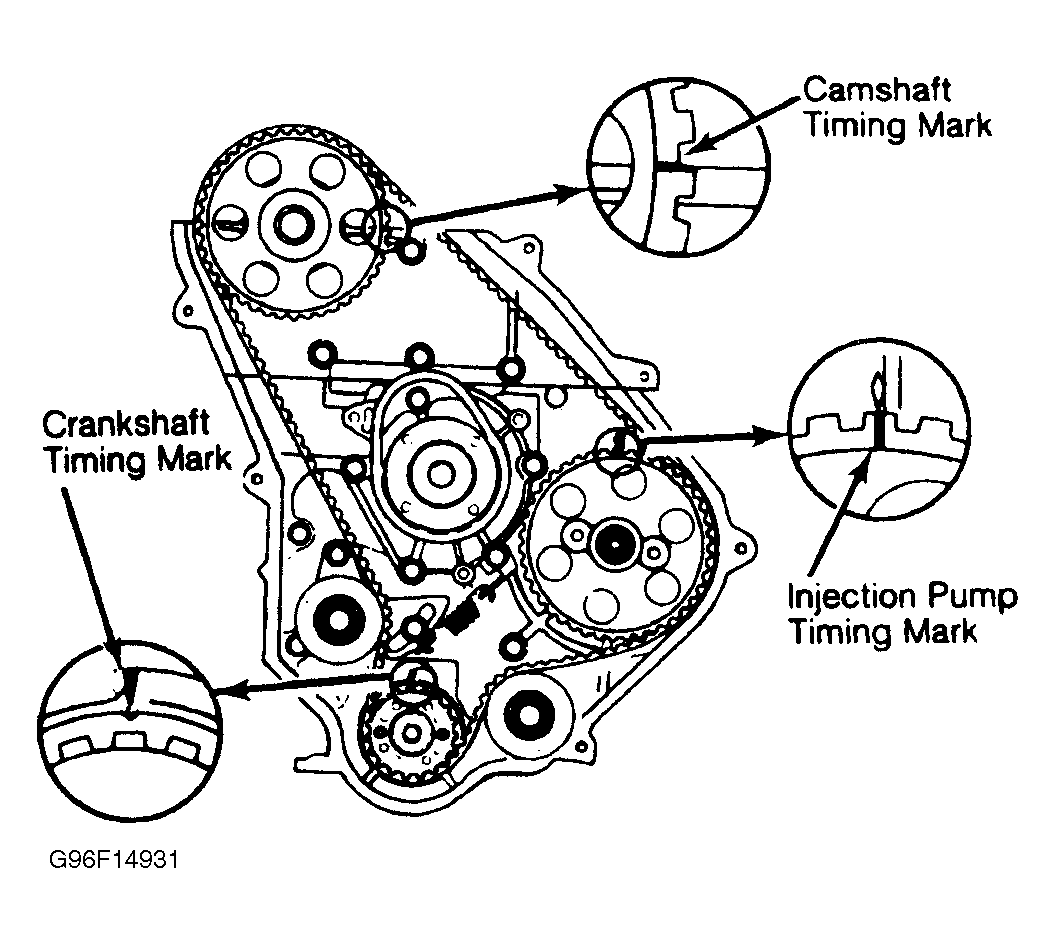 Camshaft Timing Mark

Crankshaft Timing Mark

Injection Pump Timing Mark

G96F14931