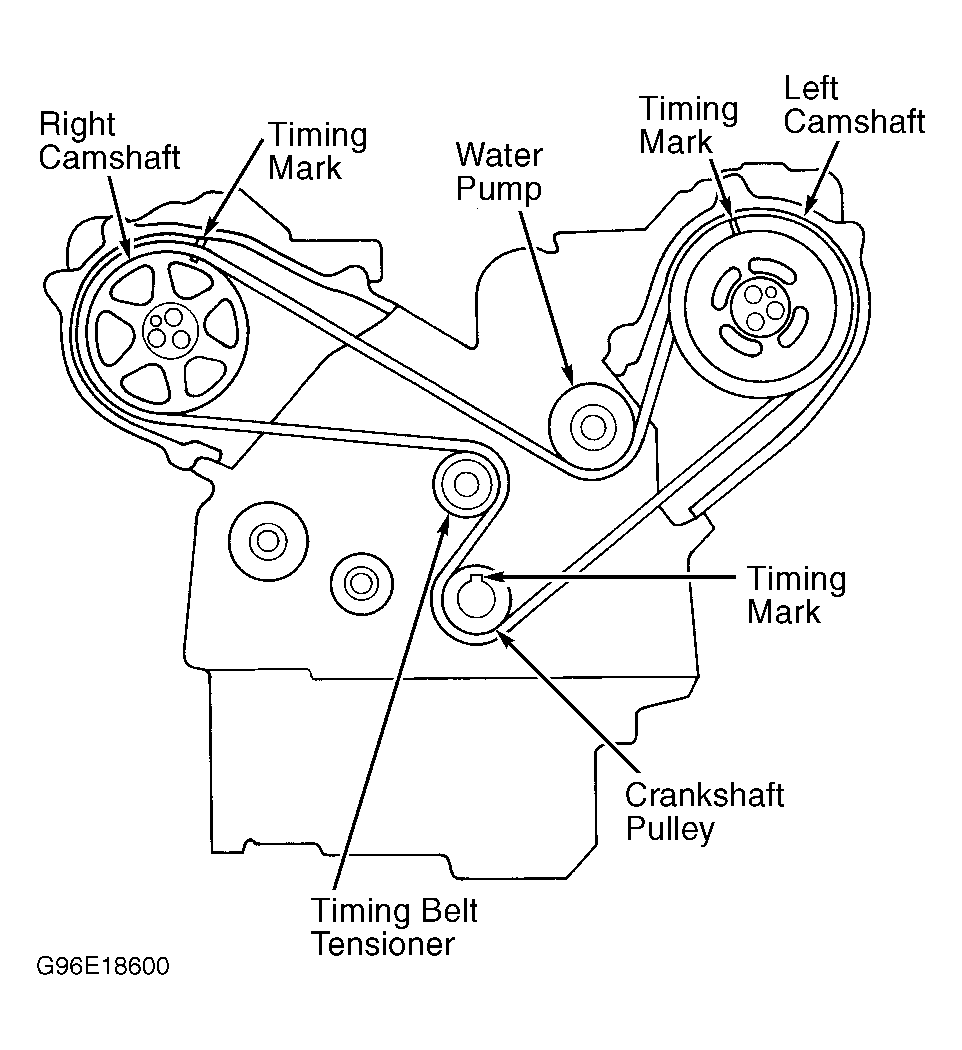 Right Camshaft

Timing Mark

Water Pump

Timing Mark

Left Camshaft

Timing Mark

Crankshaft Pulley

Timing Belt Tensioner

G96E18600