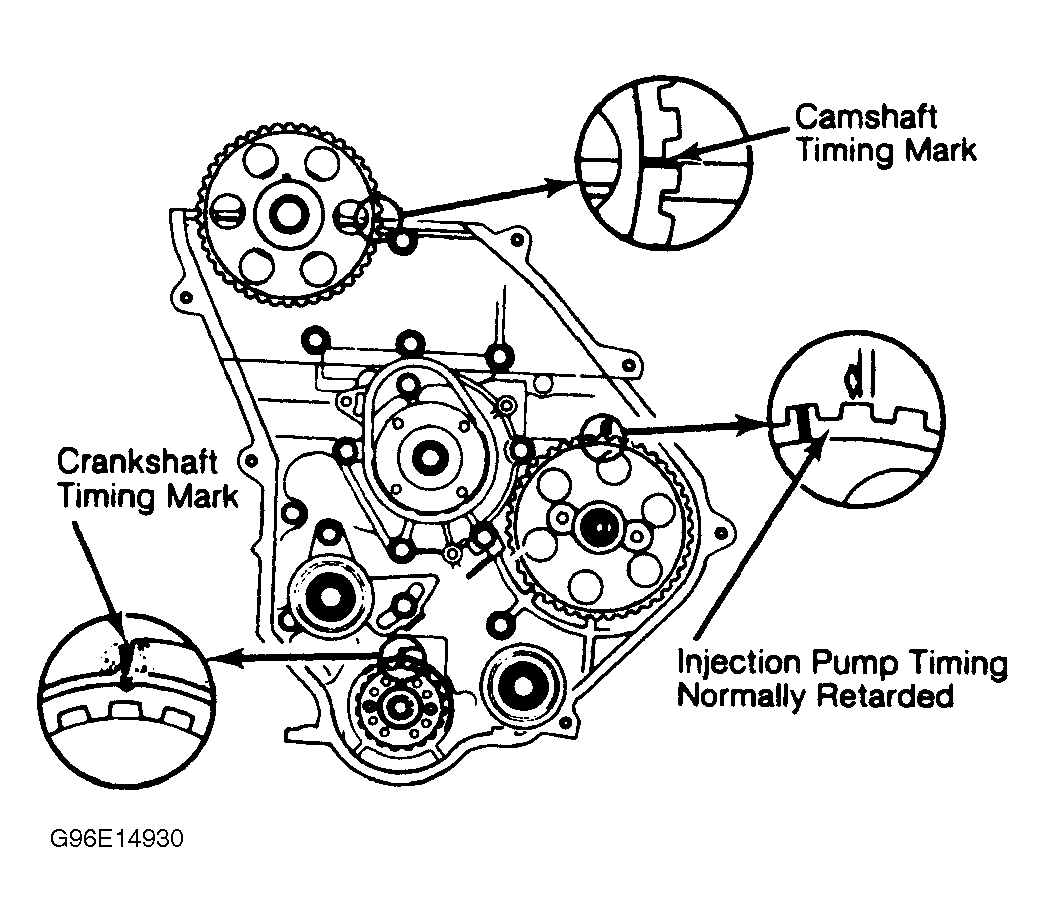 Camshaft Timing Mark

Crankshaft Timing Mark

Injection Pump Timing Normally Retarded

G96E14930