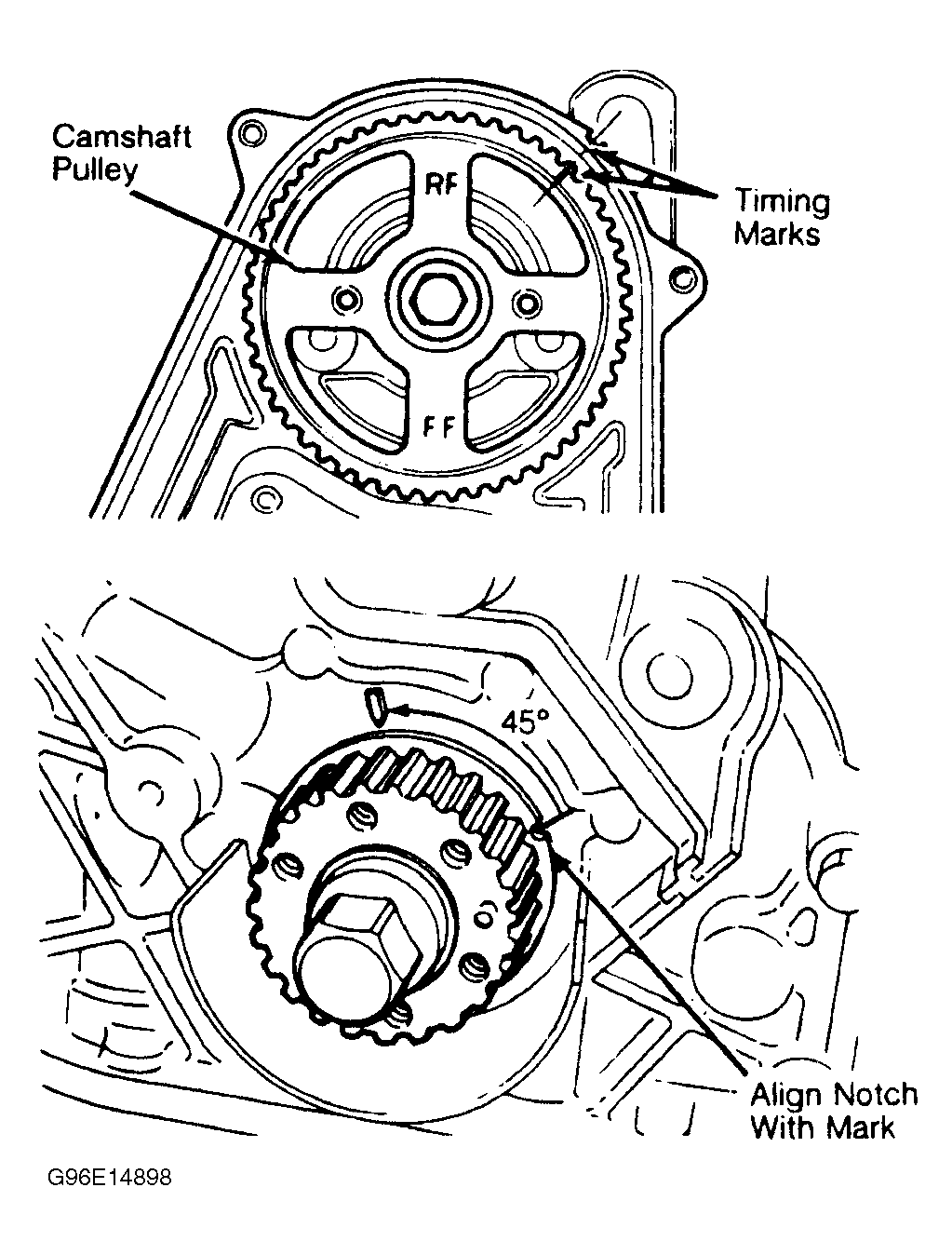 Camshaft Pulley

RF

Timing Marks

FF

45°

Align Notch With Mark

G96E14898