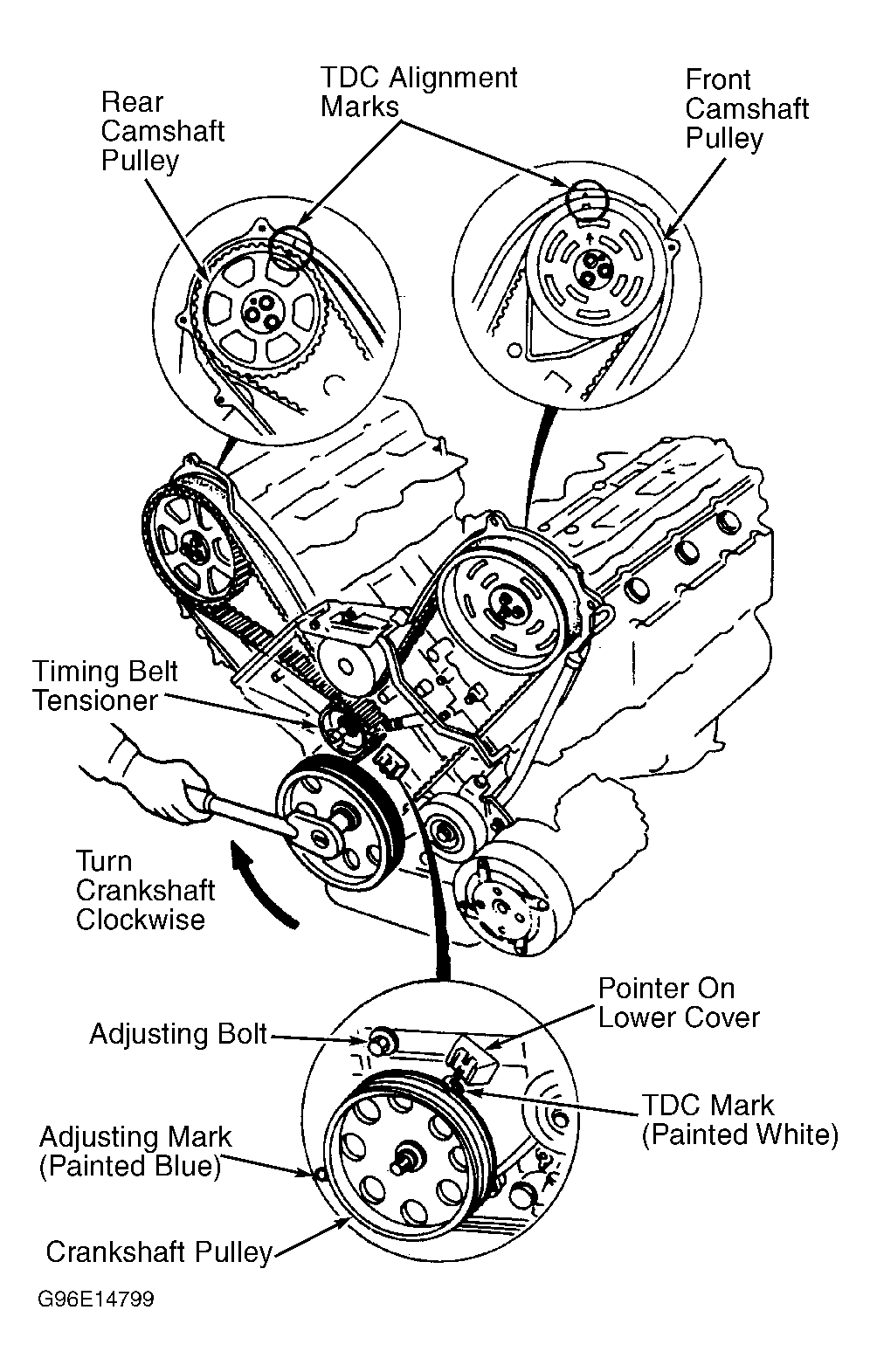 Rear Camshaft Pulley

TDC Alignment Marks

Front Camshaft Pulley

Timing Belt Tensioner

Turn Crankshaft Clockwise

Adjusting Bolt

Pointer On Lower Cover

TDC Mark (Painted White)

Adjusting Mark (Painted Blue)

Crankshaft Pulley

G96E14799