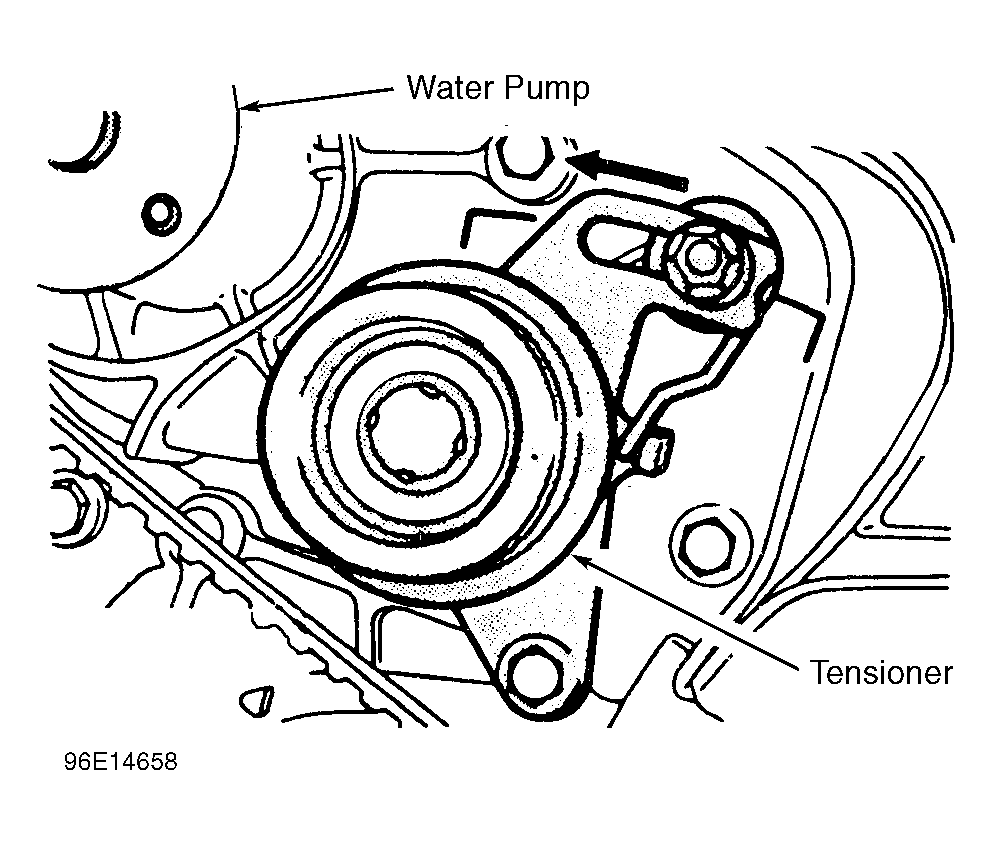 Water Pump

Tensioner

96E14658