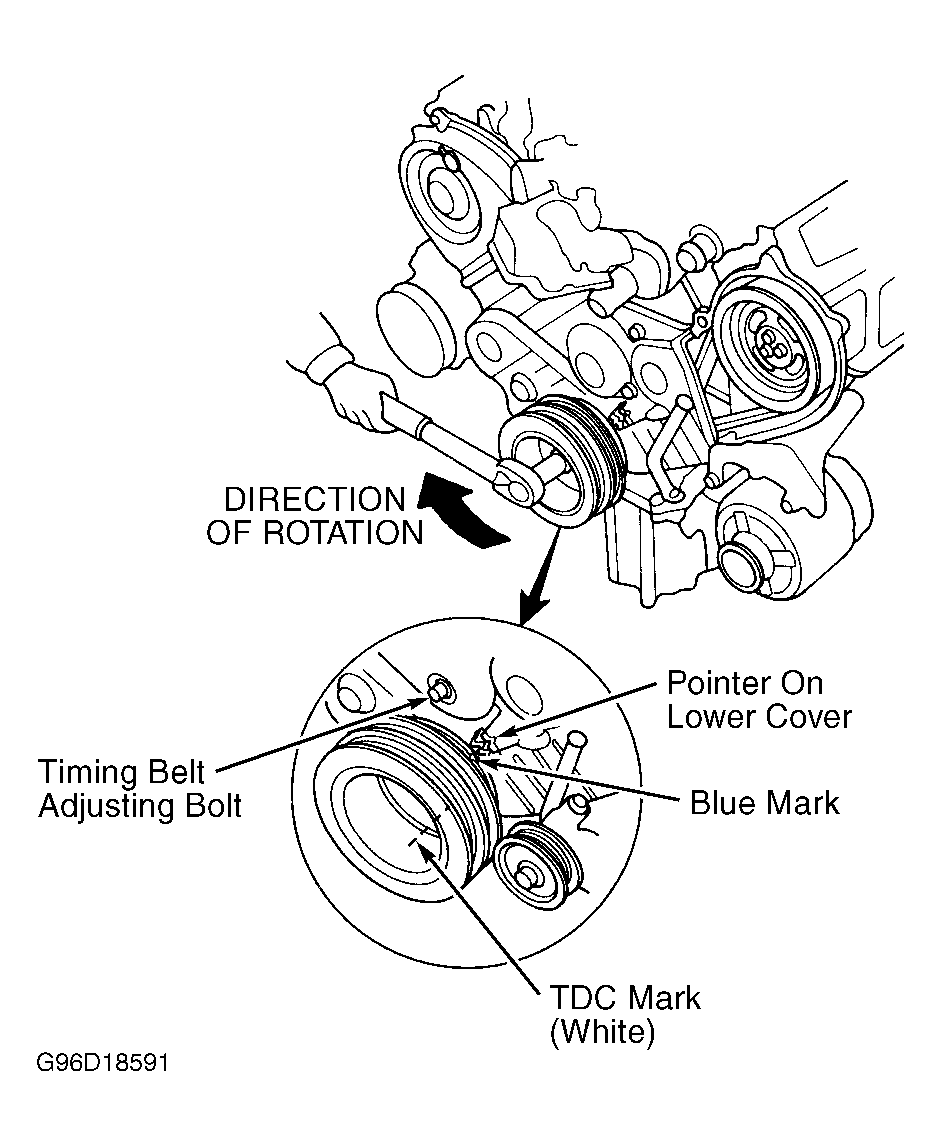 DIRECTION OF ROTATION

Pointer On Lower Cover

Timing Belt Adjusting Bolt

Blue Mark

TDC Mark (White)

G96D18591