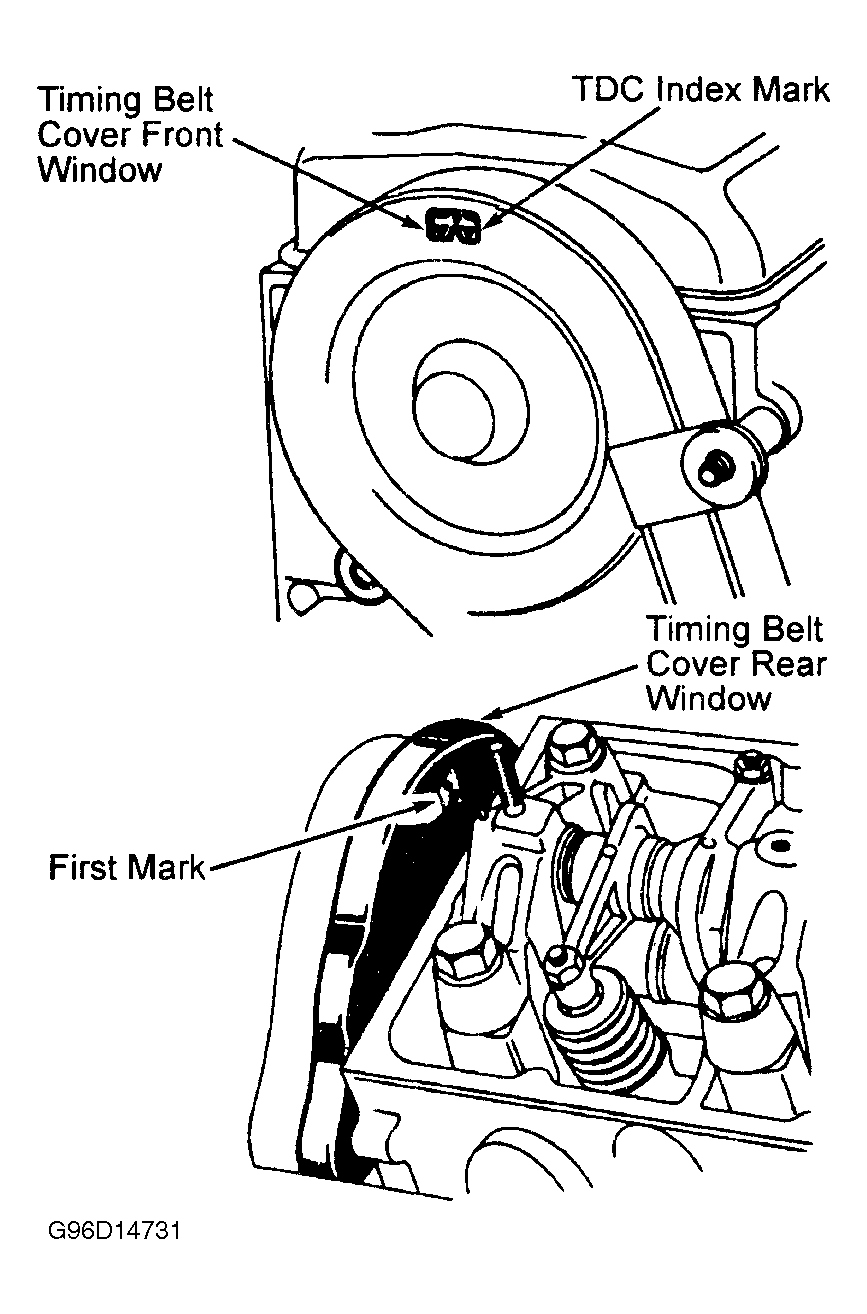 Timing Belt Cover Front Window

TDC Index Mark

Timing Belt Cover Rear Window

First Mark

G96D14731