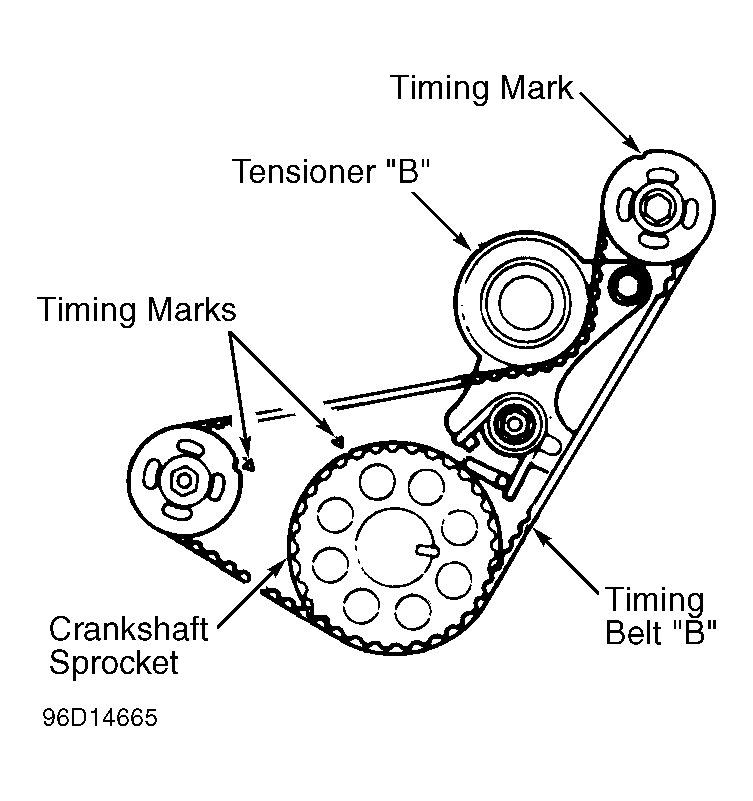 Timing Mark

Tensioner "B"

Timing Marks

Crankshaft Sprocket

Timing Belt "B"

96D14665